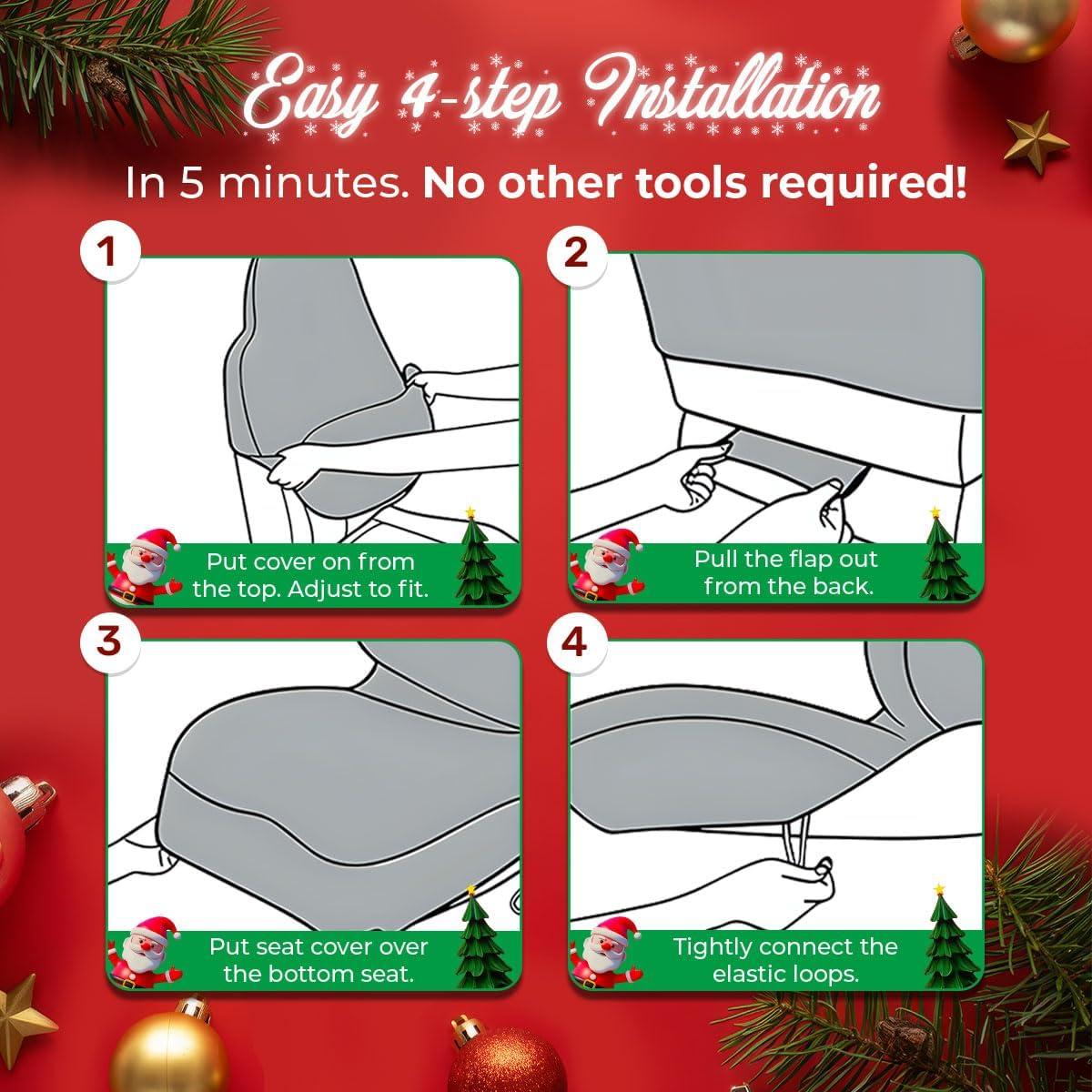 Easy 4-step Installation

In 5 minutes. No other tools required!

1

Put cover on from the top. Adjust to fit.

2

Pull the flap out from the back.

3

Put seat cover over the bottom seat.

4

Tightly connect the elastic loops.