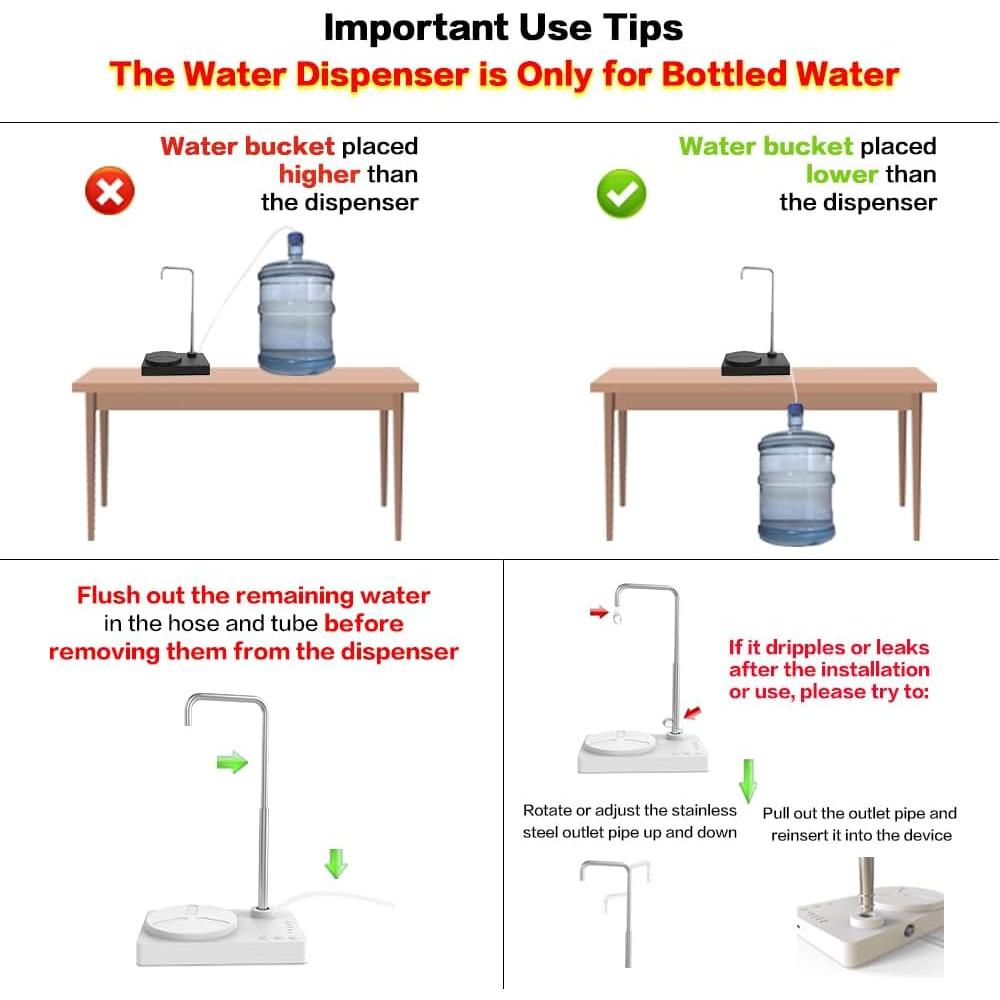 Important Use Tips
The Water Dispenser is Only for Bottled Water

Water bucket placed higher than the dispenser

Water bucket placed lower than the dispenser

Flush out the remaining water in the hose and tube before removing them from the dispenser

If it dripples or leaks after the installation or use, please try to:

Rotate or adjust the stainless steel outlet pipe up and down

Pull out the outlet pipe and reinsert it into the device