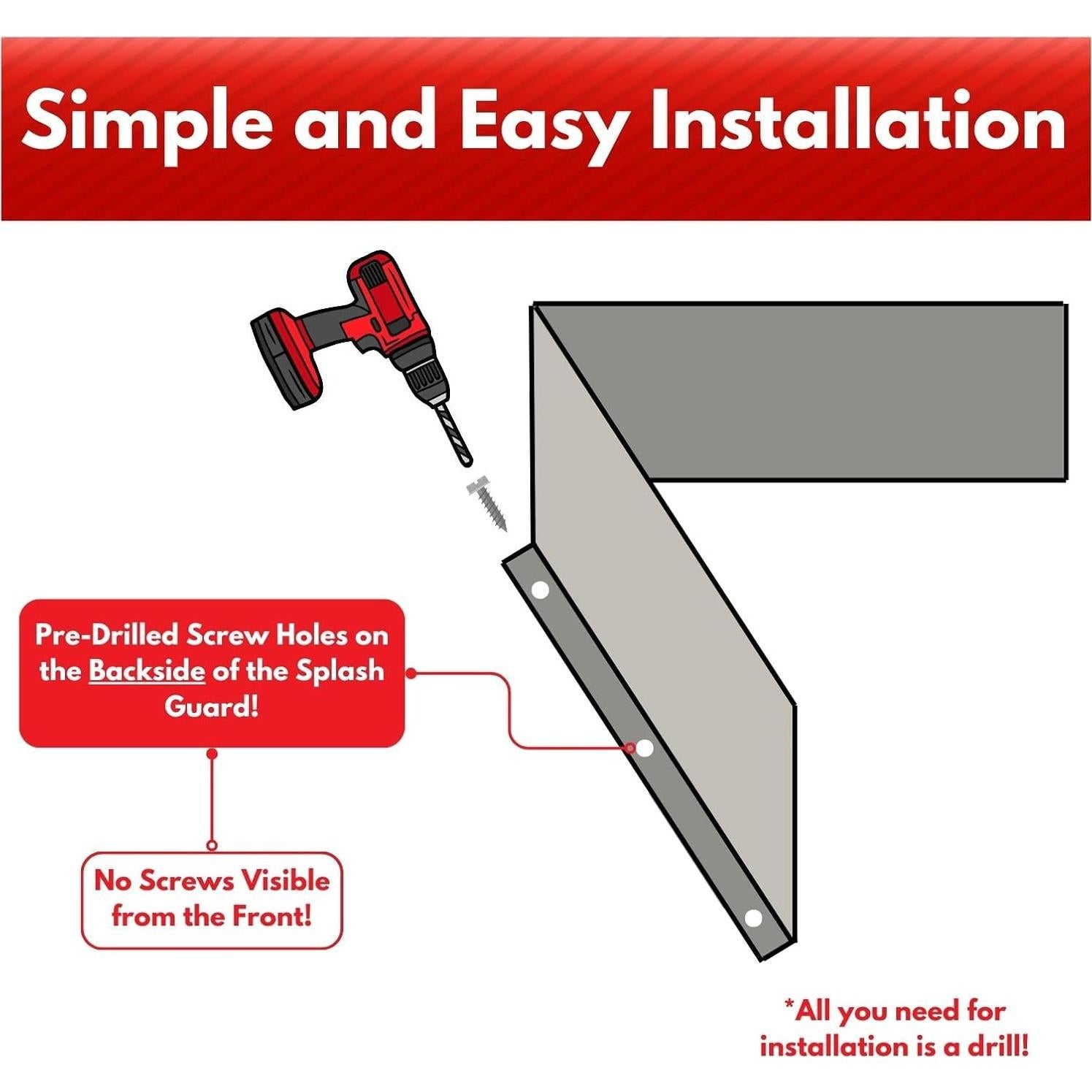 Simple and Easy Installation

Pre-Drilled Screw Holes on the Backside of the Splash Guard!

No Screws Visible from the Front!

*All you need for installation is a drill!