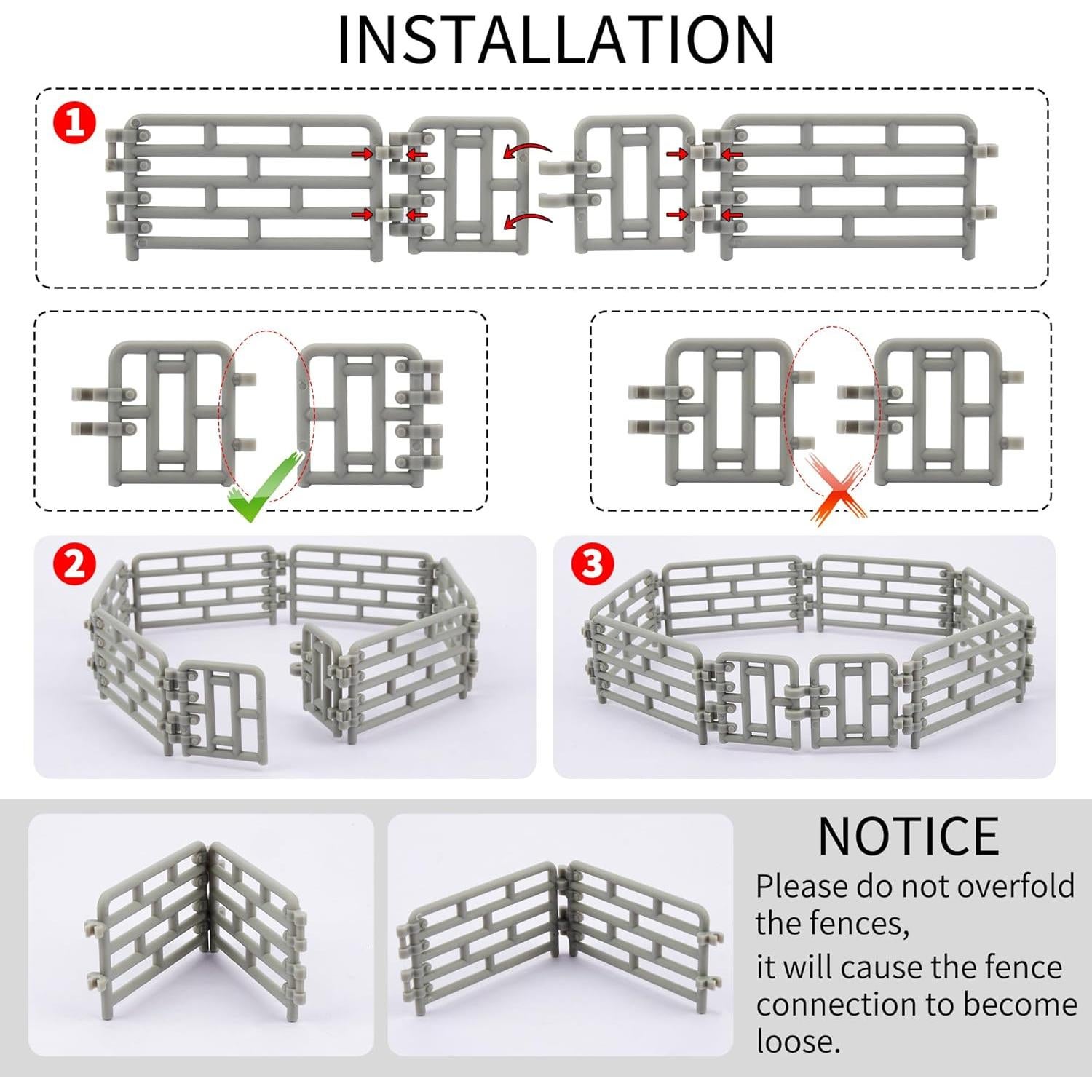 INSTALLATION

1

2

3

NOTICE

Please do not overfold the fences,

it will cause the fence connection to become loose.