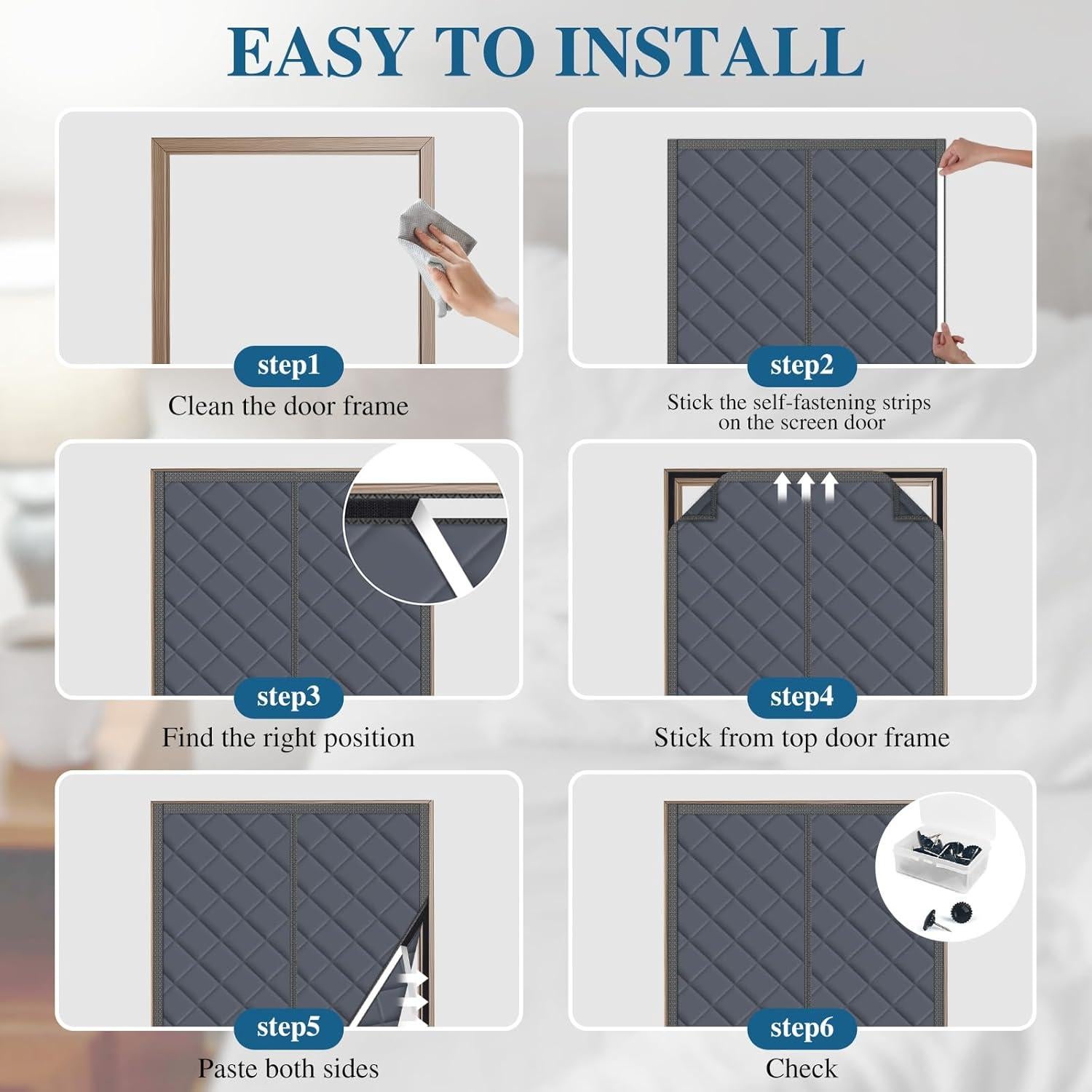 EASY TO INSTALL

step1
Clean the door frame

step2
Stick the self-fastening strips on the screen door

step3
Find the right position

step4
Stick from top door frame

step5
Paste both sides

step6
Check