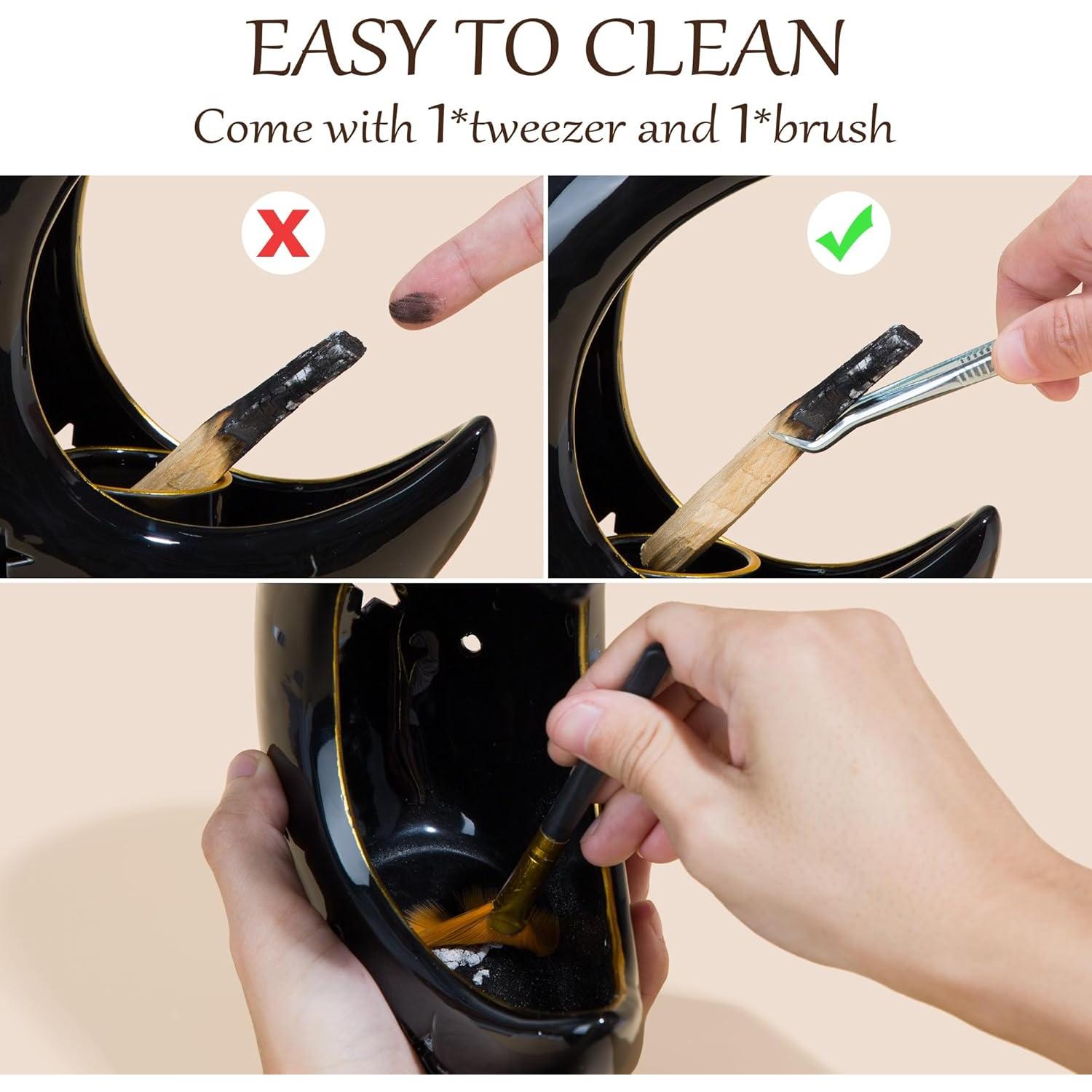 EASY TO CLEAN
Come with 1*tweezer and 1*brush