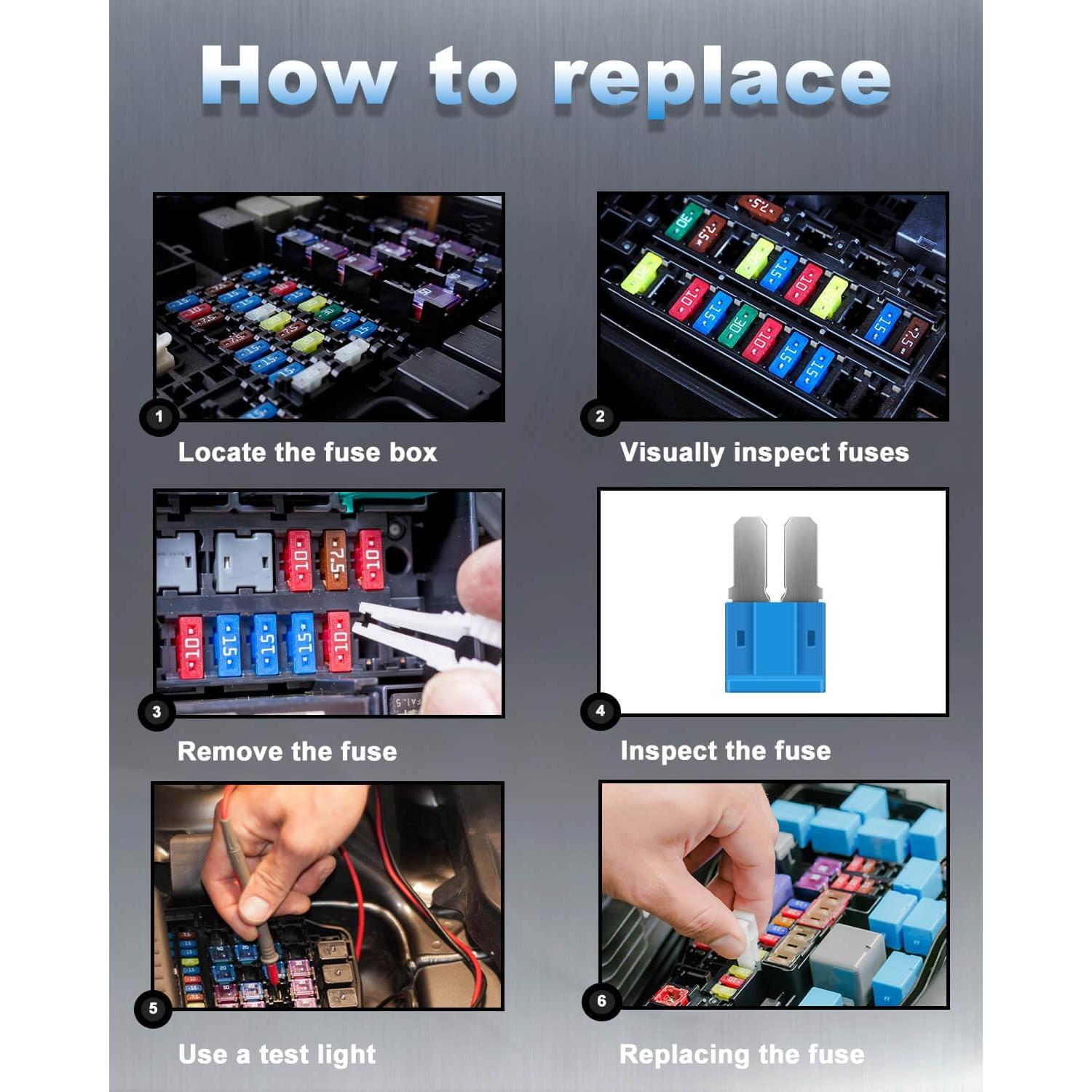 How to replace

1
Locate the fuse box

2
Visually inspect fuses

3
Remove the fuse

4
Inspect the fuse

5
Use a test light

6
Replacing the fuse