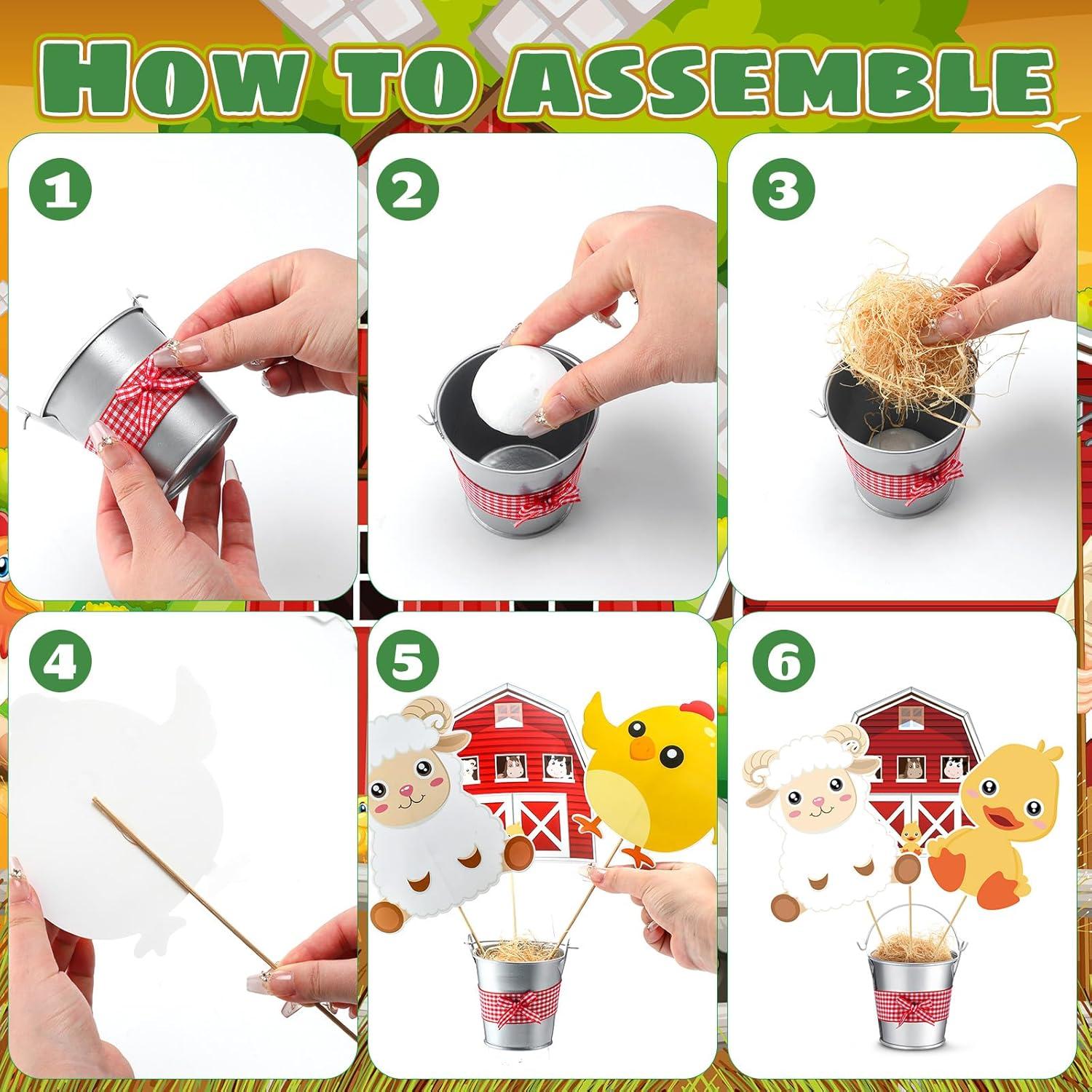 HOW TO ASSEMBLE

1

2

3

4

5

6