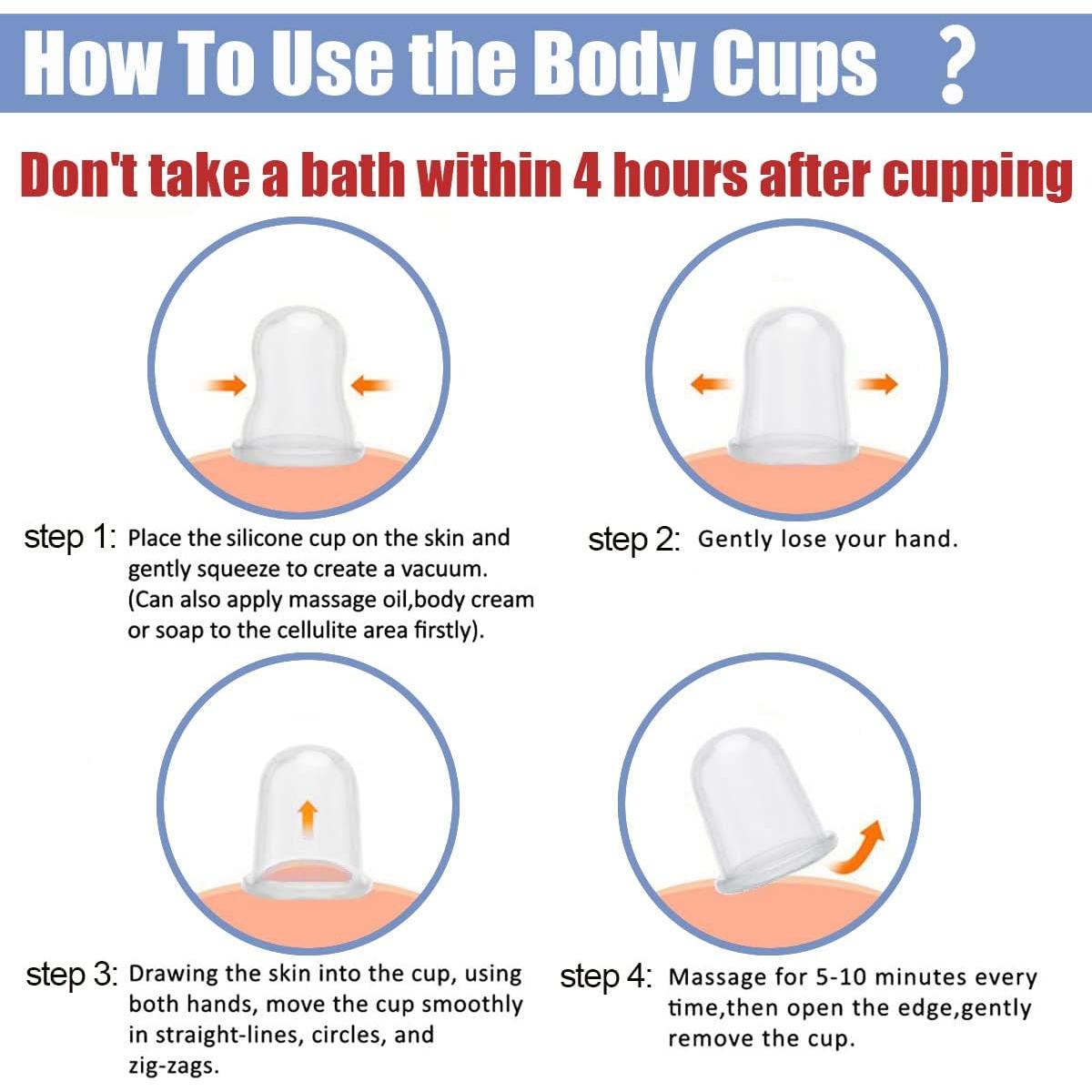 How To Use the Body Cups ?

Don't take a bath within 4 hours after cupping

step 1: Place the silicone cup on the skin and gently squeeze to create a vacuum. (Can also apply massage oil,body cream or soap to the cellulite area firstly).

step 2: Gently lose your hand.

step 3: Drawing the skin into the cup, using both hands, move the cup smoothly in straight-lines, circles, and zig-zags.

step 4: Massage for 5-10 minutes every time,then open the edge,gently remove the cup.