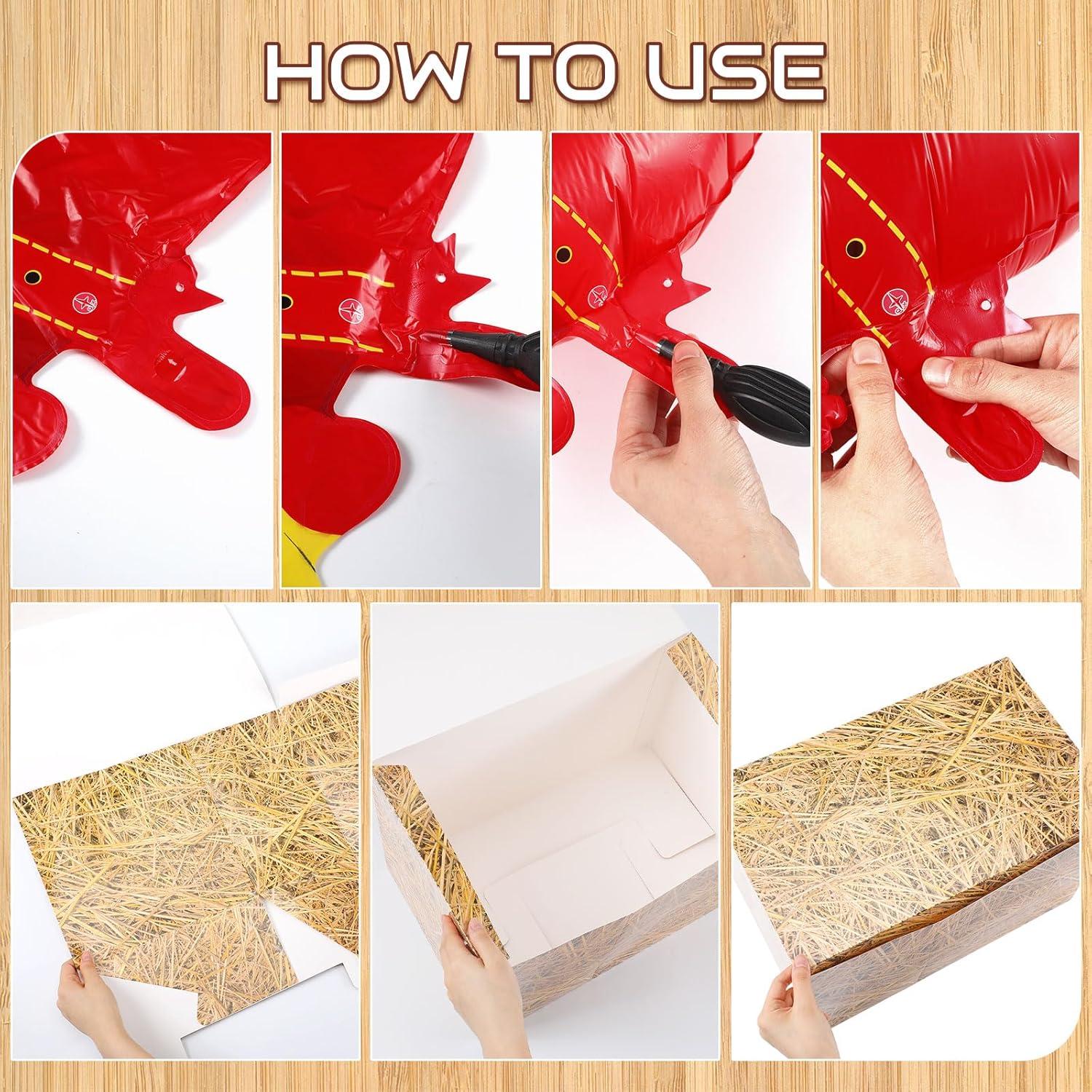 HOW TO USE