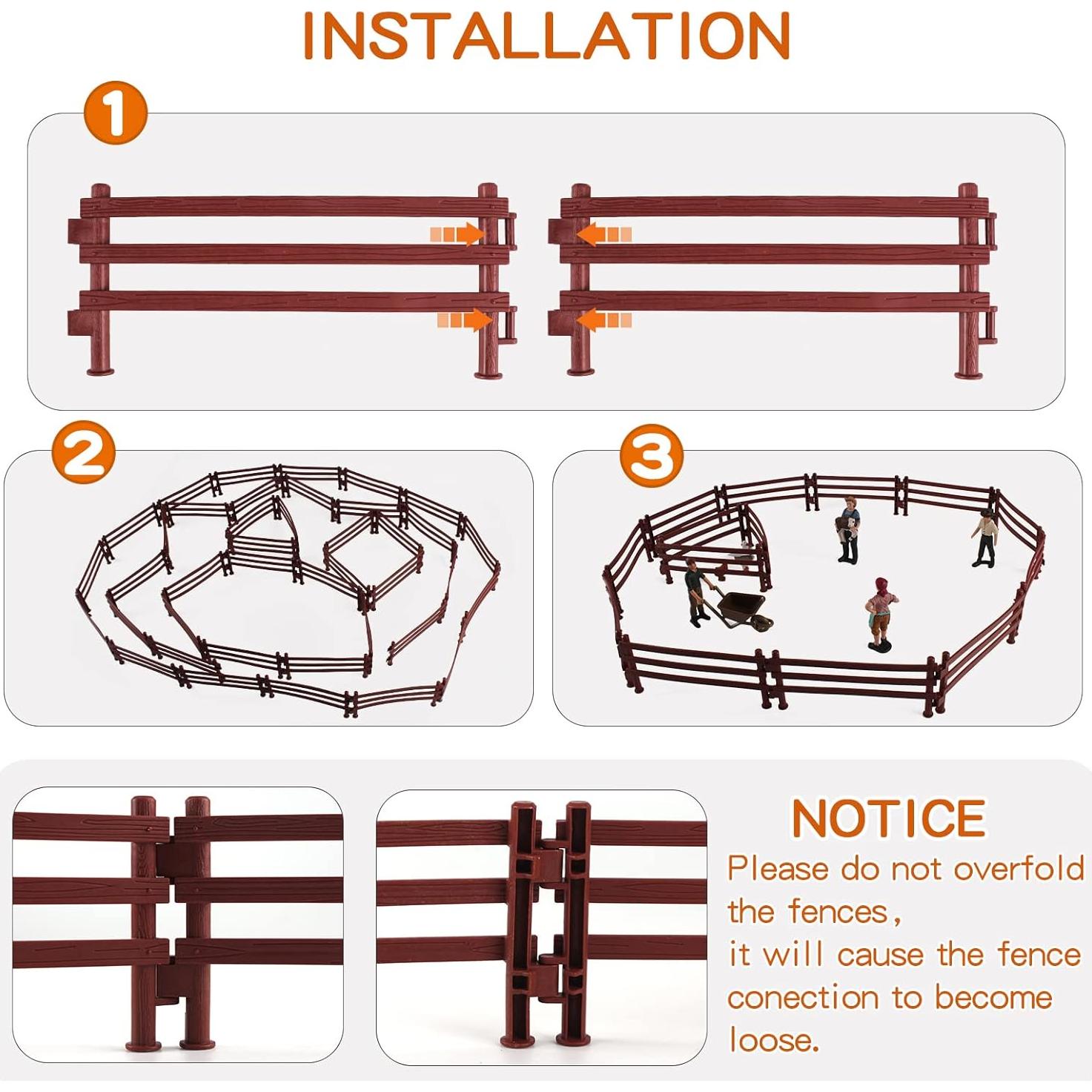 INSTALLATION

1

2

3

NOTICE

Please do not overfold the fences,
it will cause the fence conection to become loose.