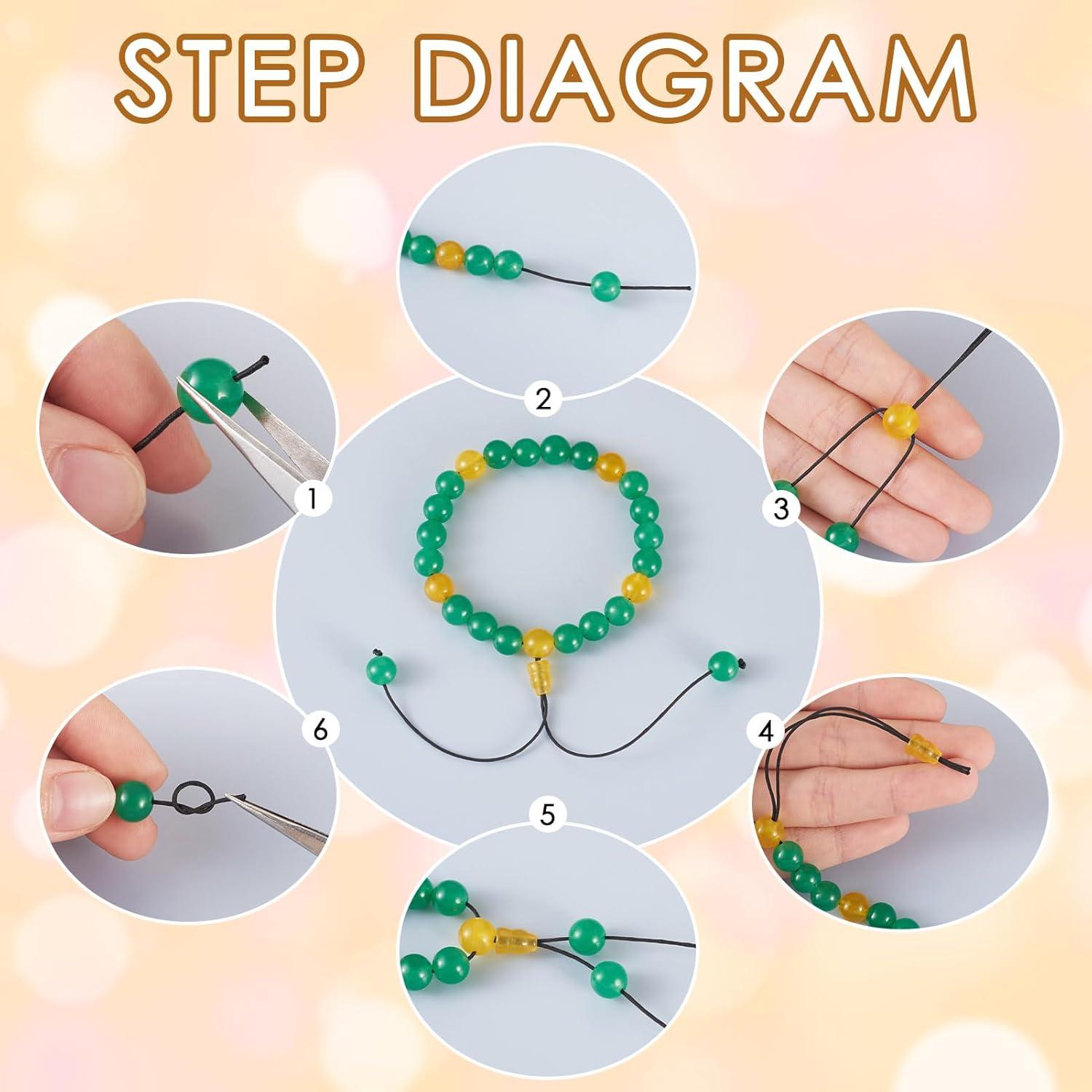 STEP DIAGRAM

1

2

3

4

5

6