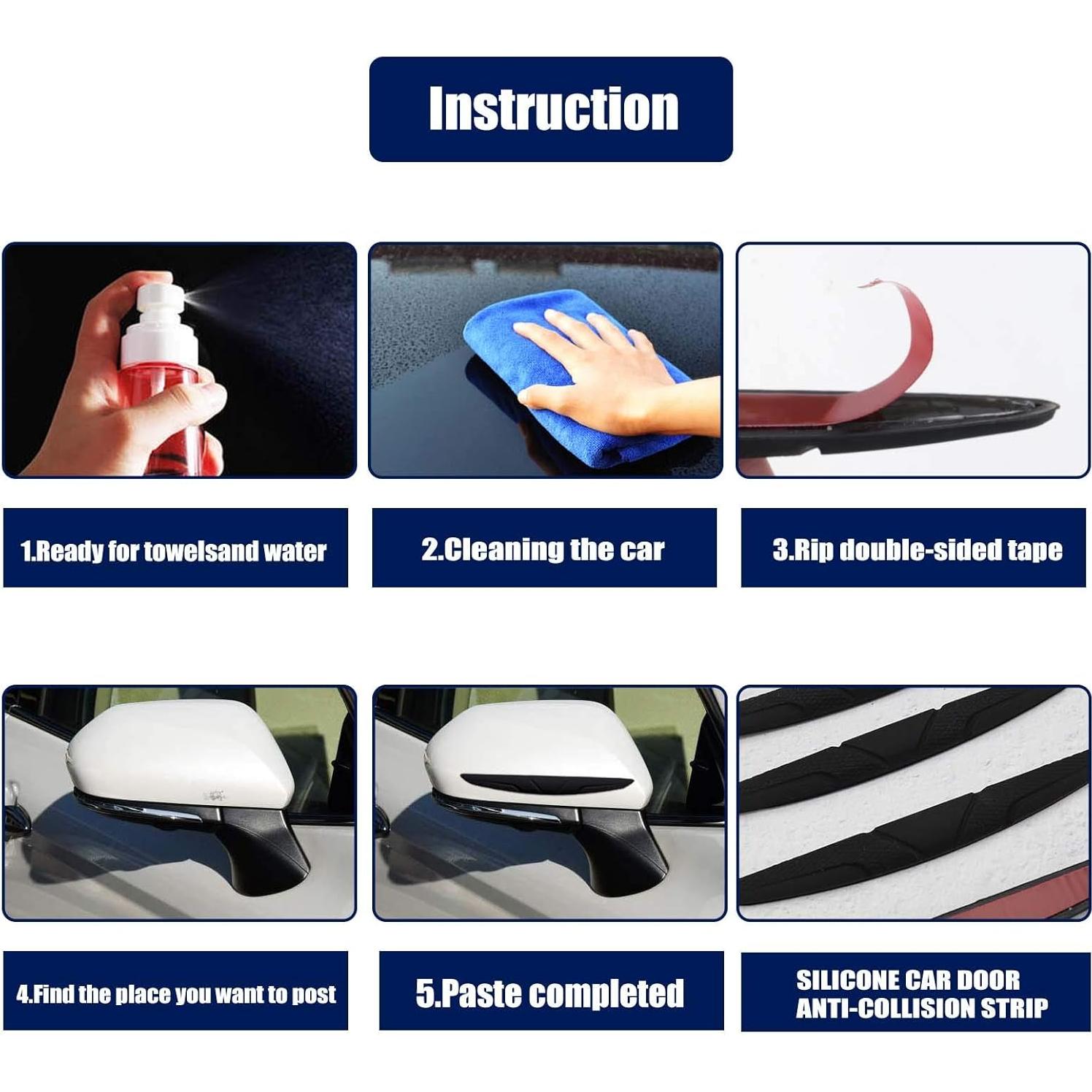 Instruction

1.Ready for towelsand water

2.Cleaning the car

3.Rip double-sided tape

4.Find the place you want to post

5.Paste completed

SILICONE CAR DOOR ANTI-COLLISION STRIP