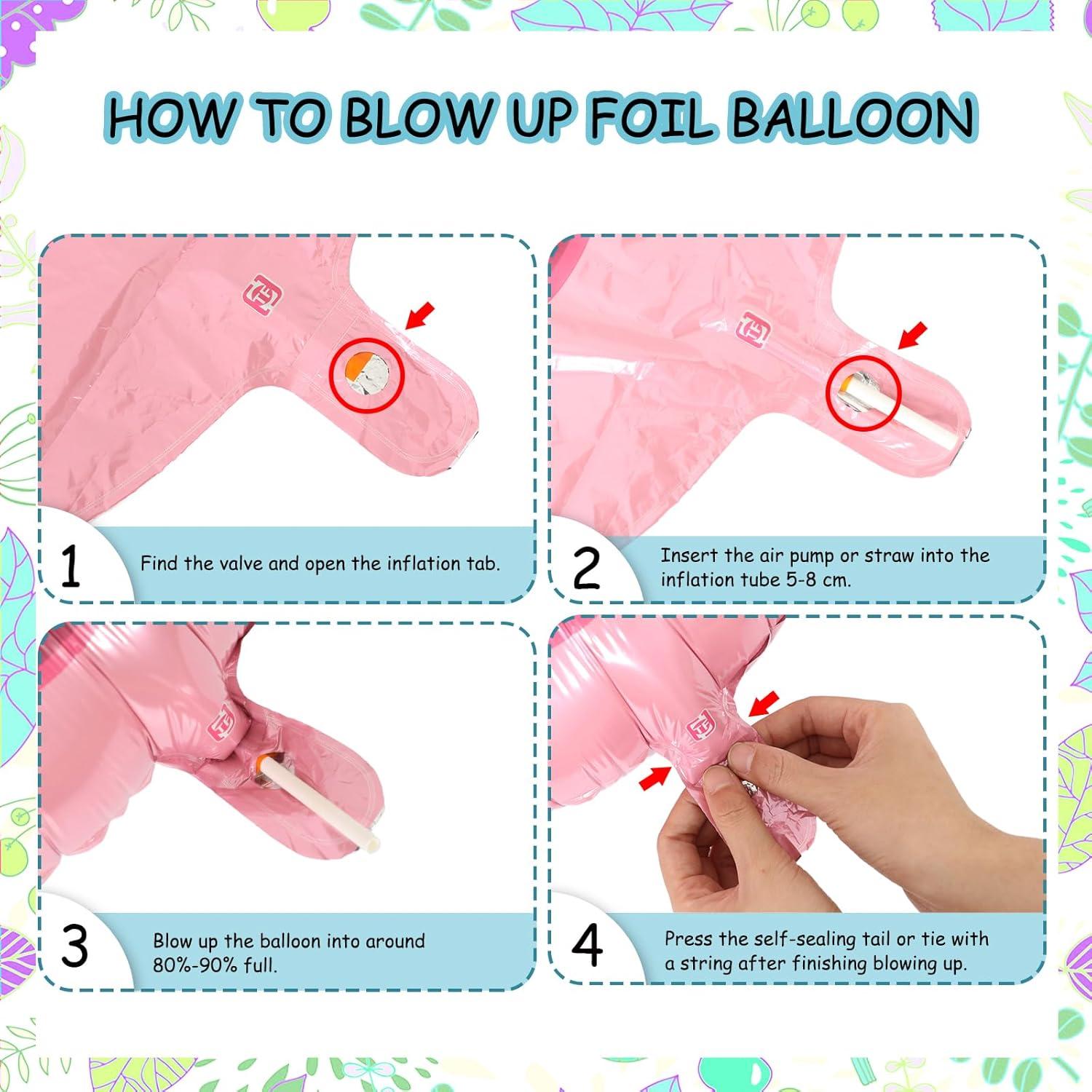 HOW TO BLOW UP FOIL BALLOON

1 Find the valve and open the inflation tab.

2 Insert the air pump or straw into the inflation tube 5-8 cm.

3 Blow up the balloon into around 80%-90% full.

4 Press the self-sealing tail or tie with a string after finishing blowing up.