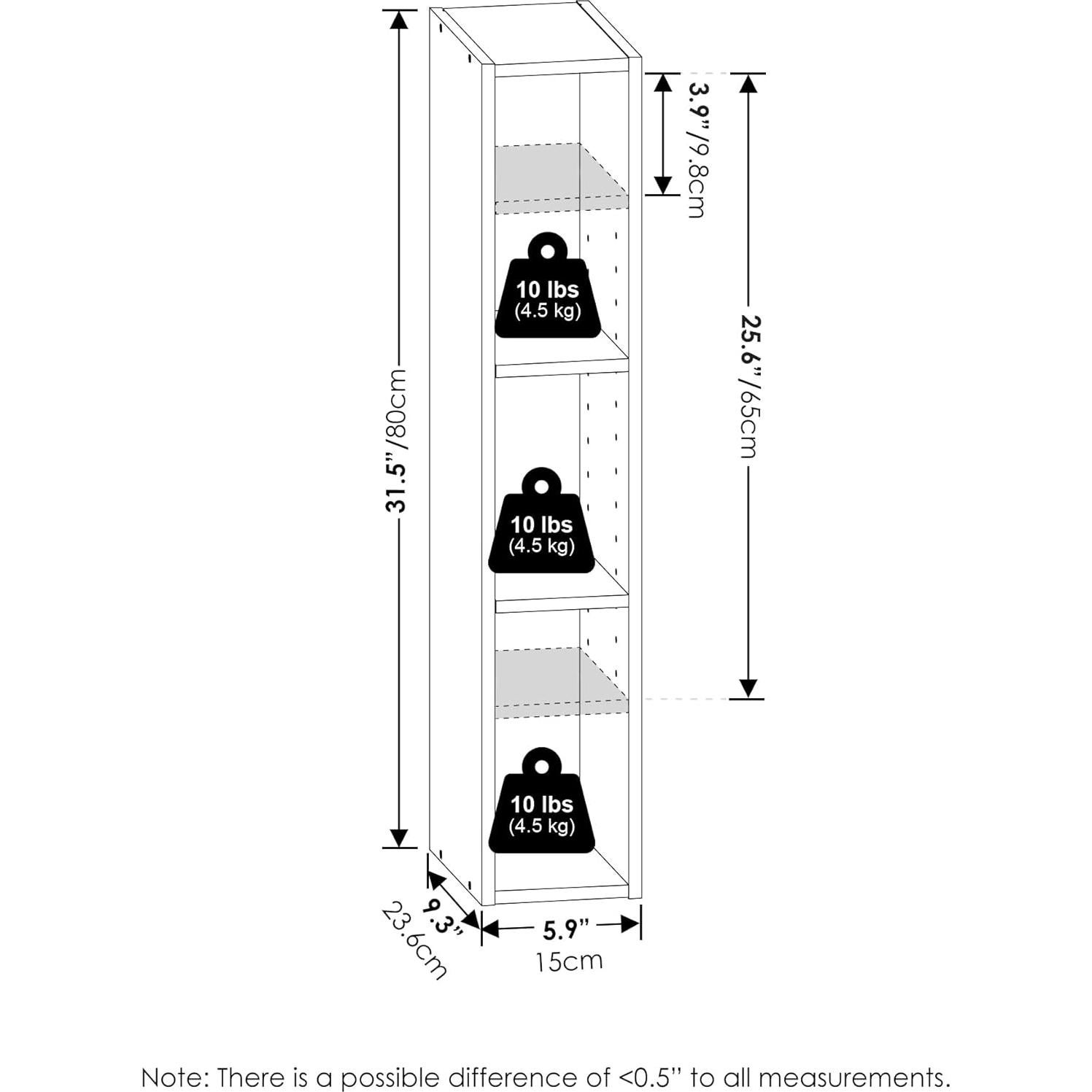 31.5"/80cm

3.9"/9.8cm

25.6"/65cm

10 lbs
(4.5 kg)

10 lbs
(4.5 kg)

10 lbs
(4.5 kg)

9.3"
23.6cm

5.9"
15cm

Note: There is a possible difference of <0.5" to all measurements.