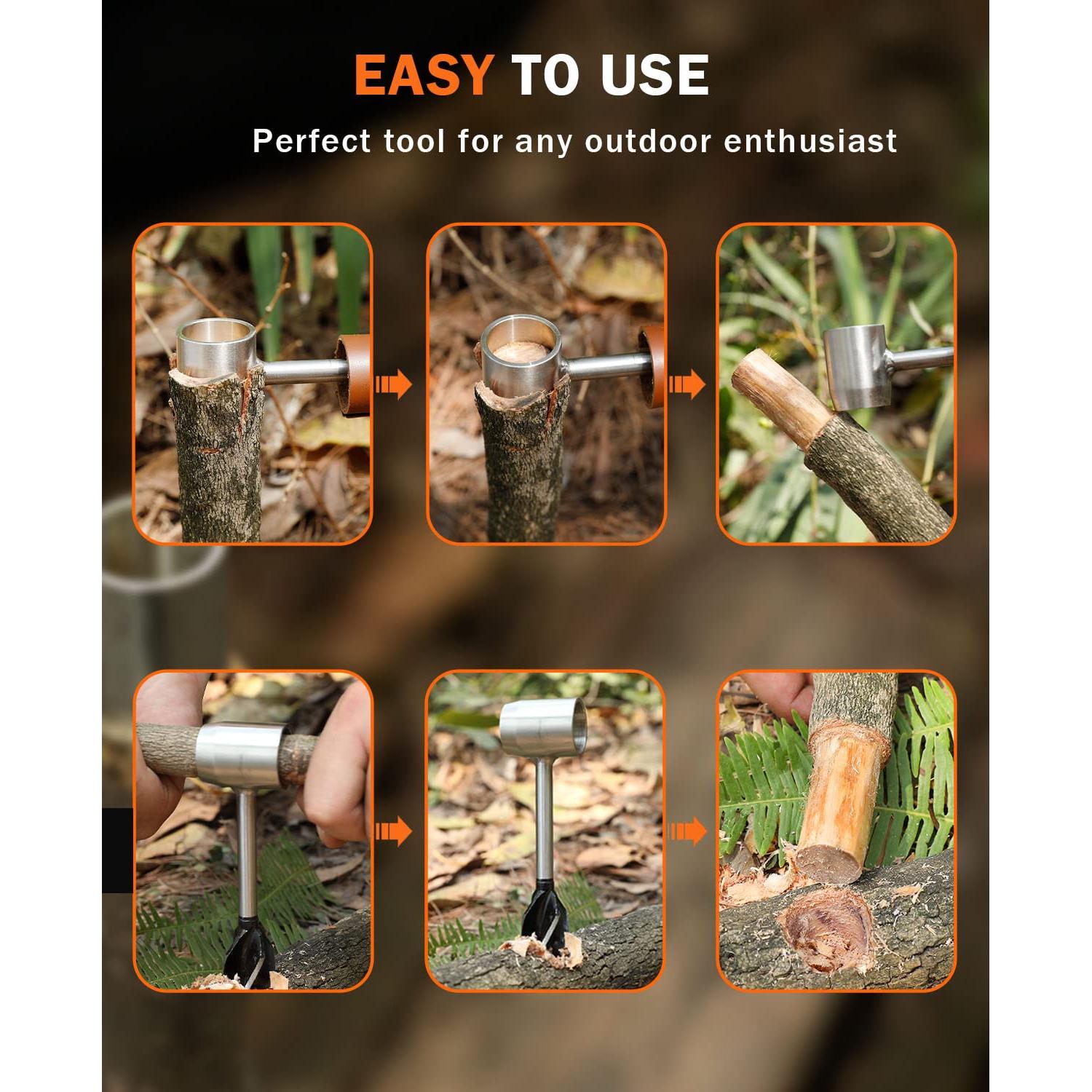 EASY TO USE

Perfect tool for any outdoor enthusiast