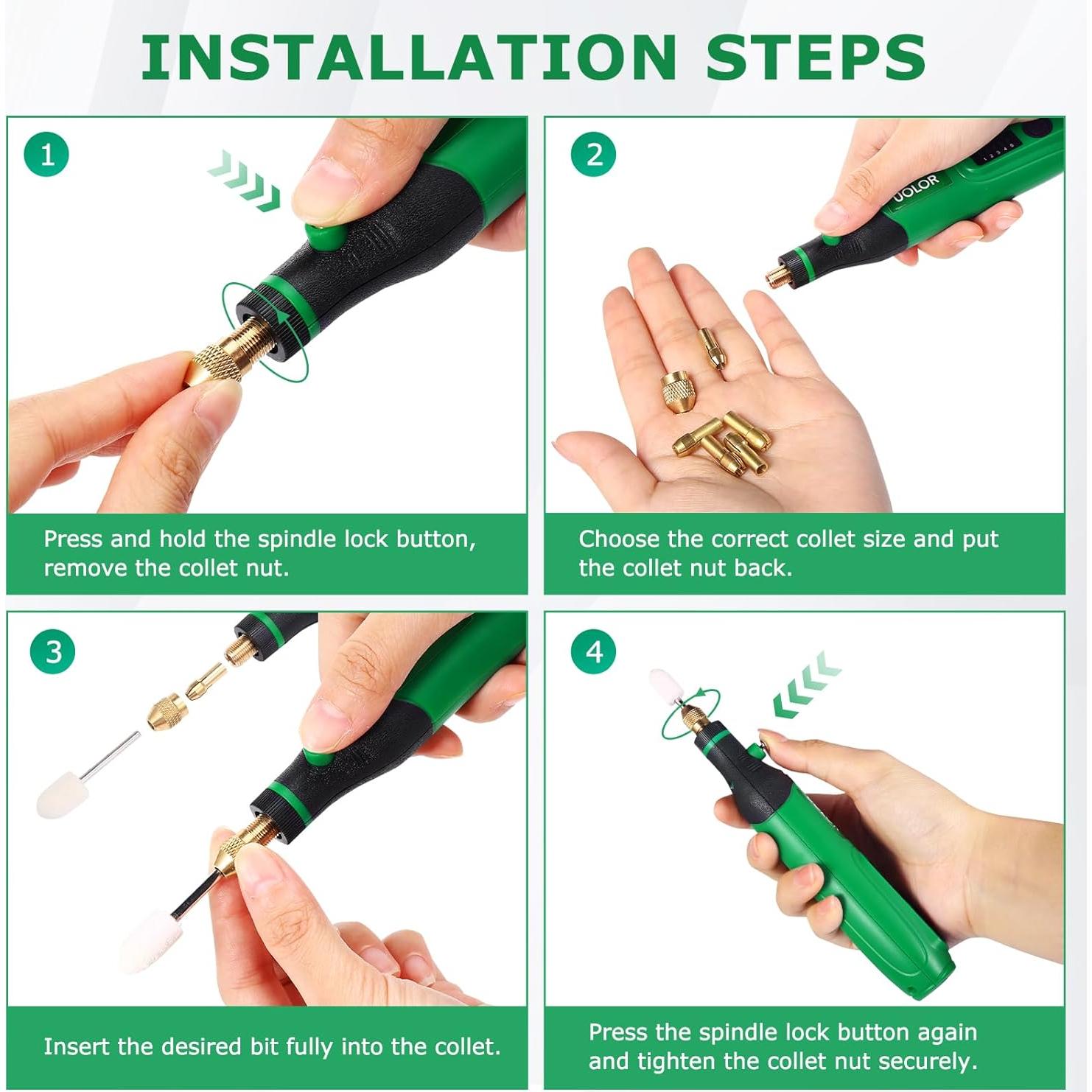 INSTALLATION STEPS

1

Press and hold the spindle lock button, remove the collet nut.

2

UOLOR

1 2 3 4 5

Choose the correct collet size and put the collet nut back.

3

Insert the desired bit fully into the collet.

4

Press the spindle lock button again and tighten the collet nut securely.