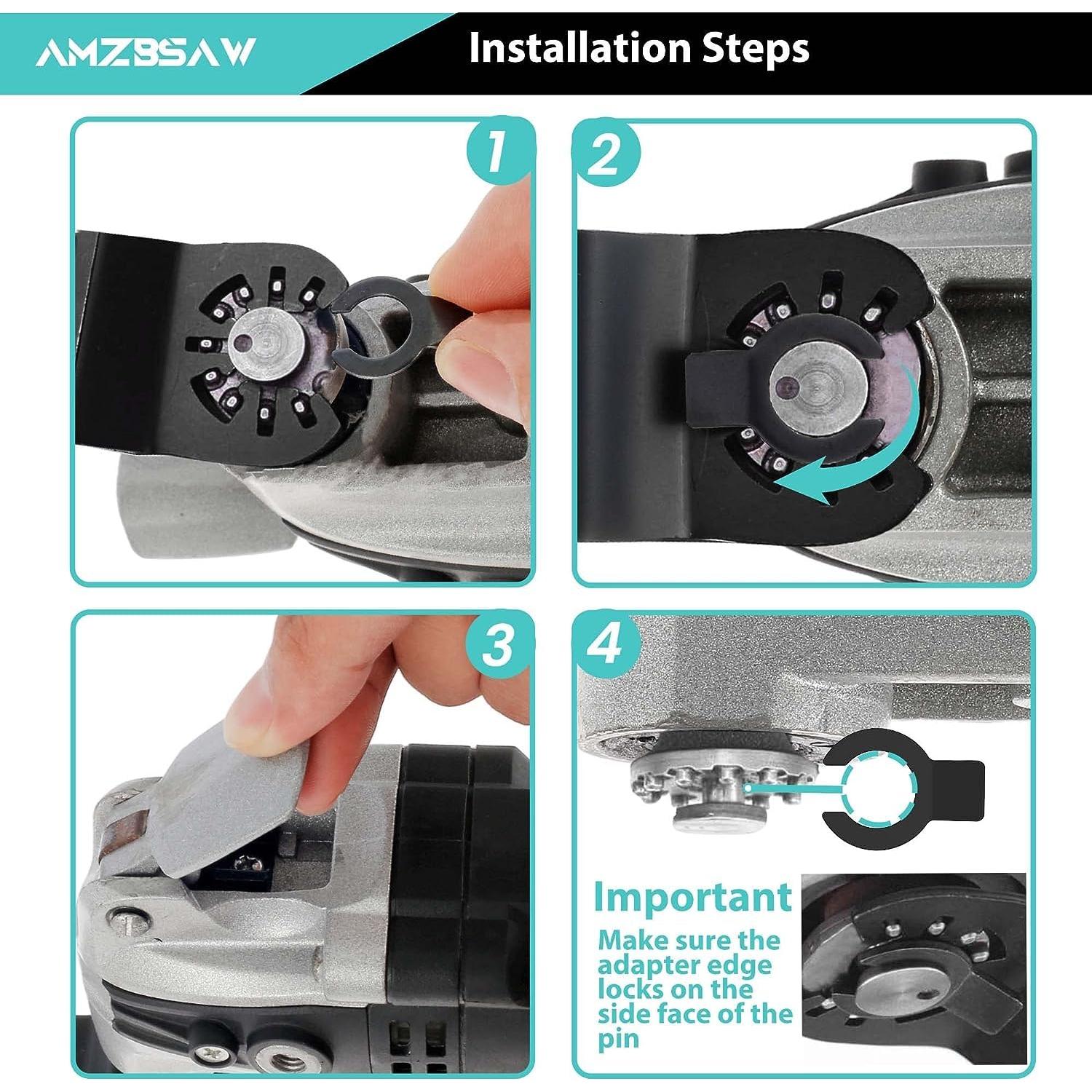 AMZBSAW

Installation Steps

1

2

3

4

Important

Make sure the adapter edge locks on the side face of the pin