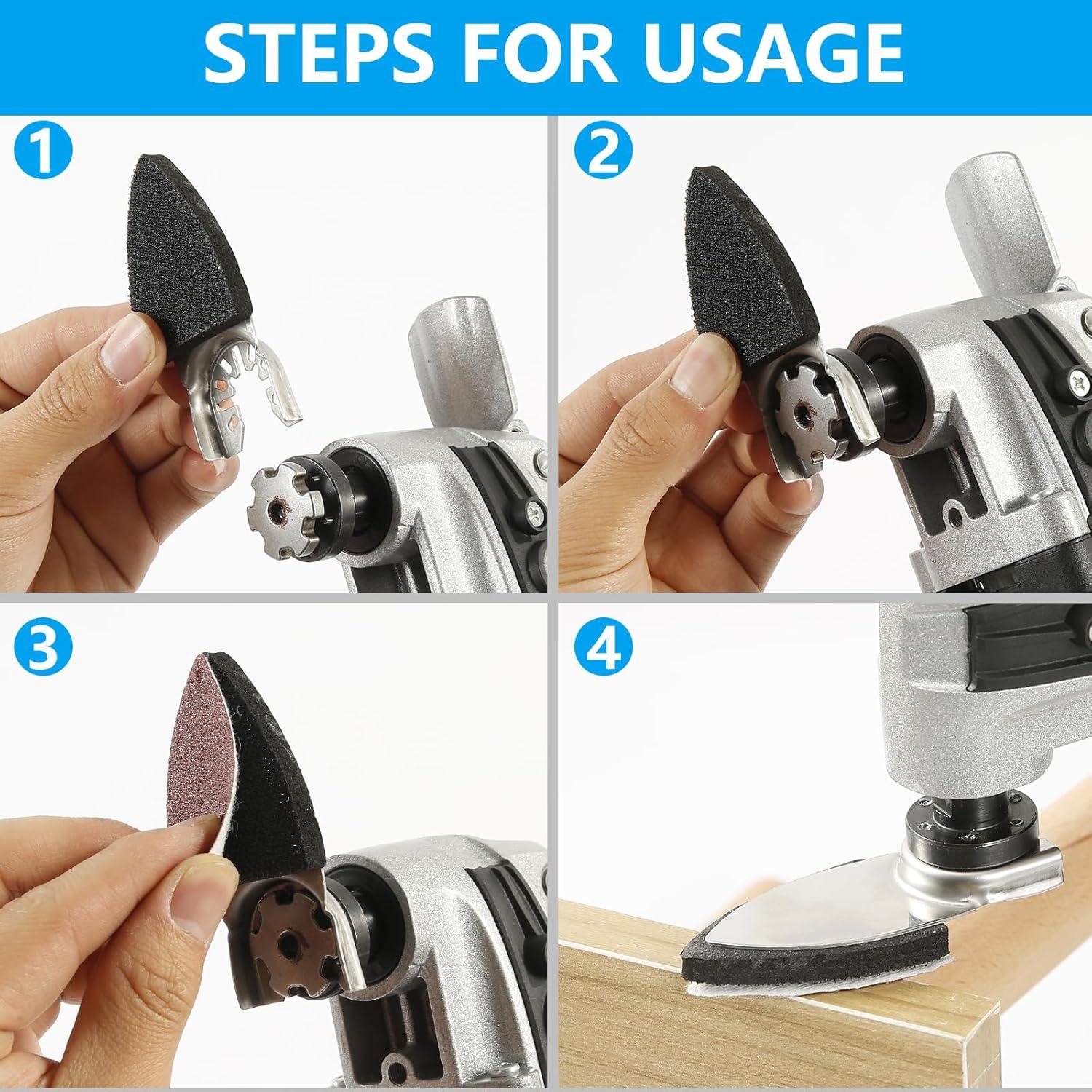 STEPS FOR USAGE

1

2

3

4