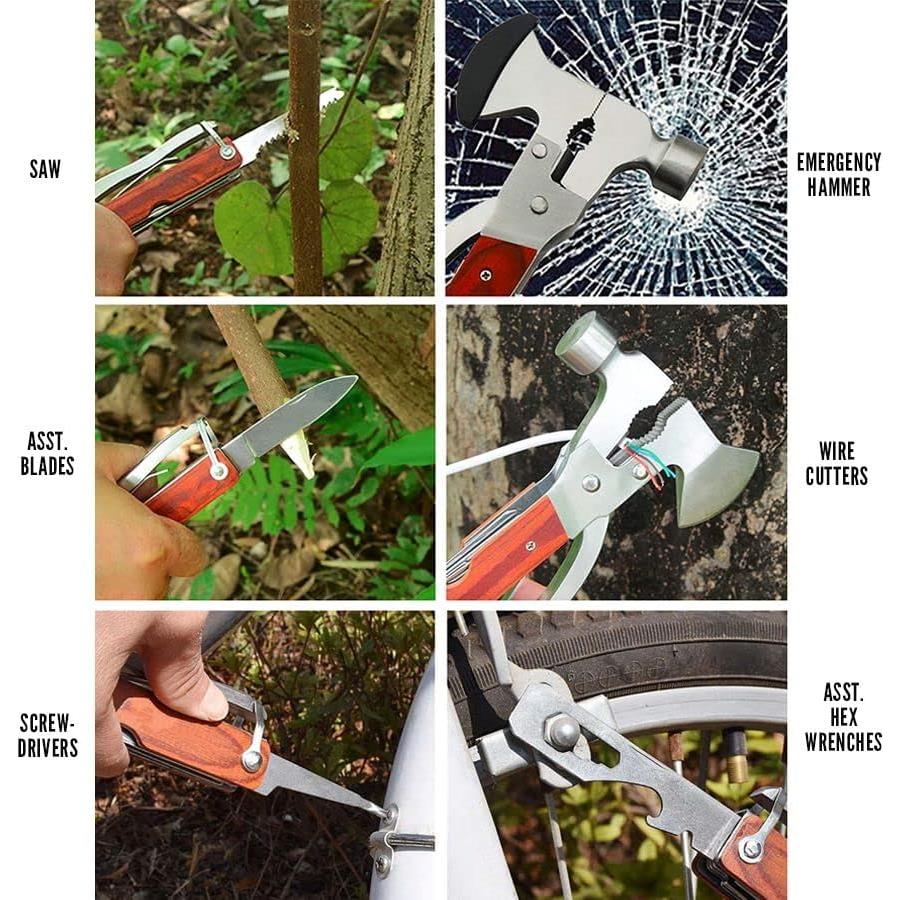 SAW

EMERGENCY HAMMER

ASST. BLADES

WIRE CUTTERS

SCREW-DRIVERS

ASST. HEX WRENCHES