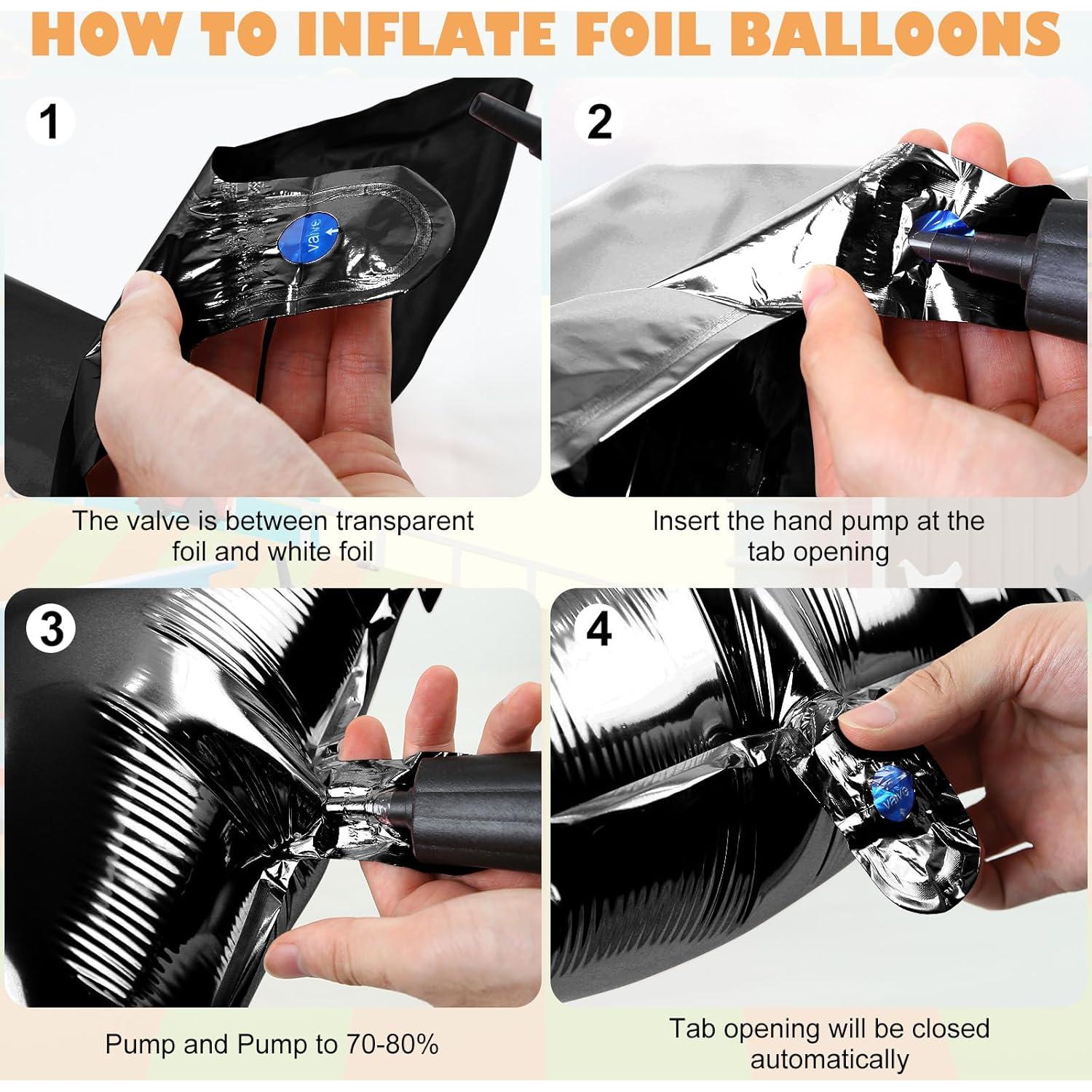 HOW TO INFLATE FOIL BALLOONS

1

valve

The valve is between transparent foil and white foil

2

Insert the hand pump at the tab opening

3

Pump and Pump to 70-80%

4

valve

Tab opening will be closed automatically