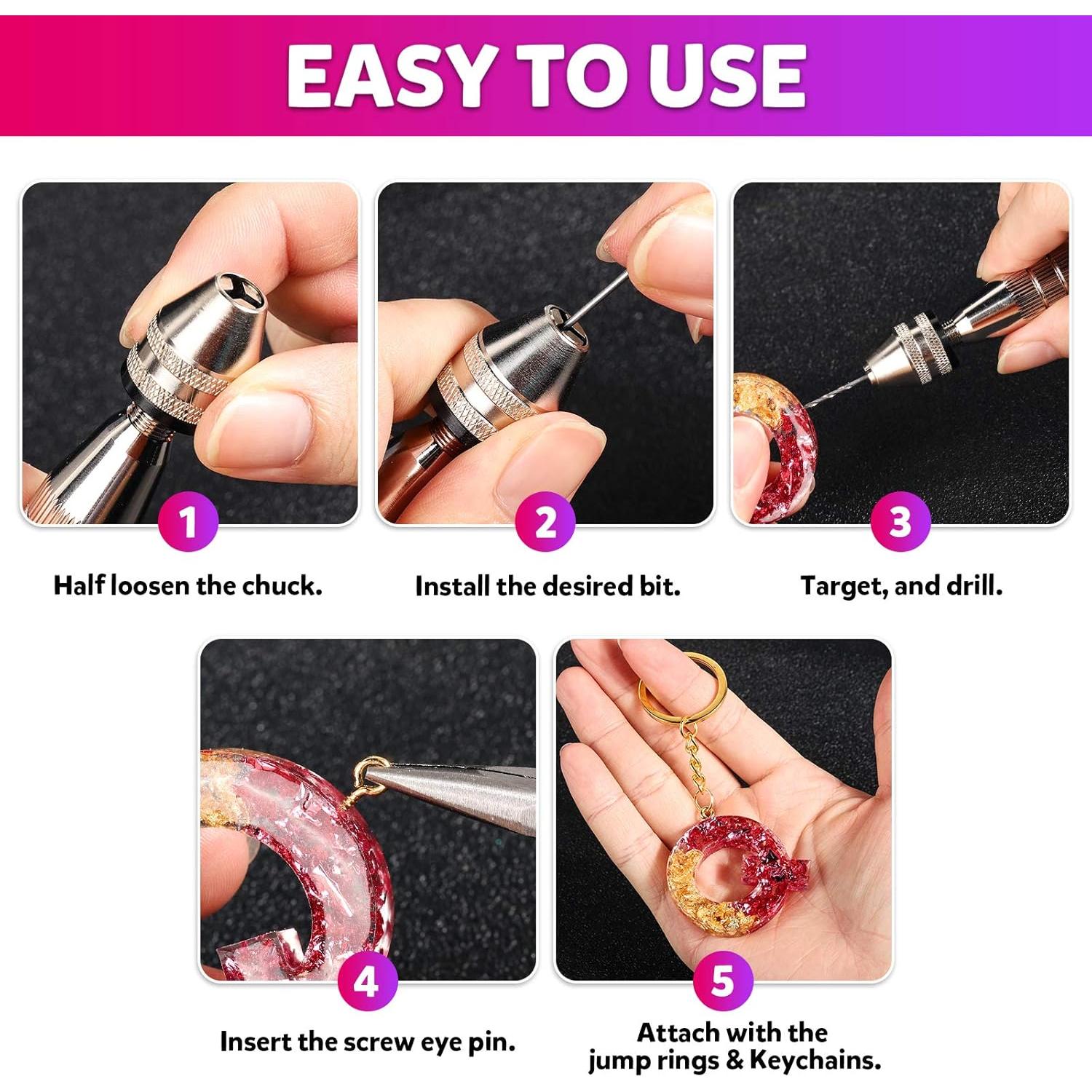 EASY TO USE

1

Half loosen the chuck.

2

Install the desired bit.

3

Target, and drill.

4

Insert the screw eye pin.

5

Attach with the jump rings & Keychains.