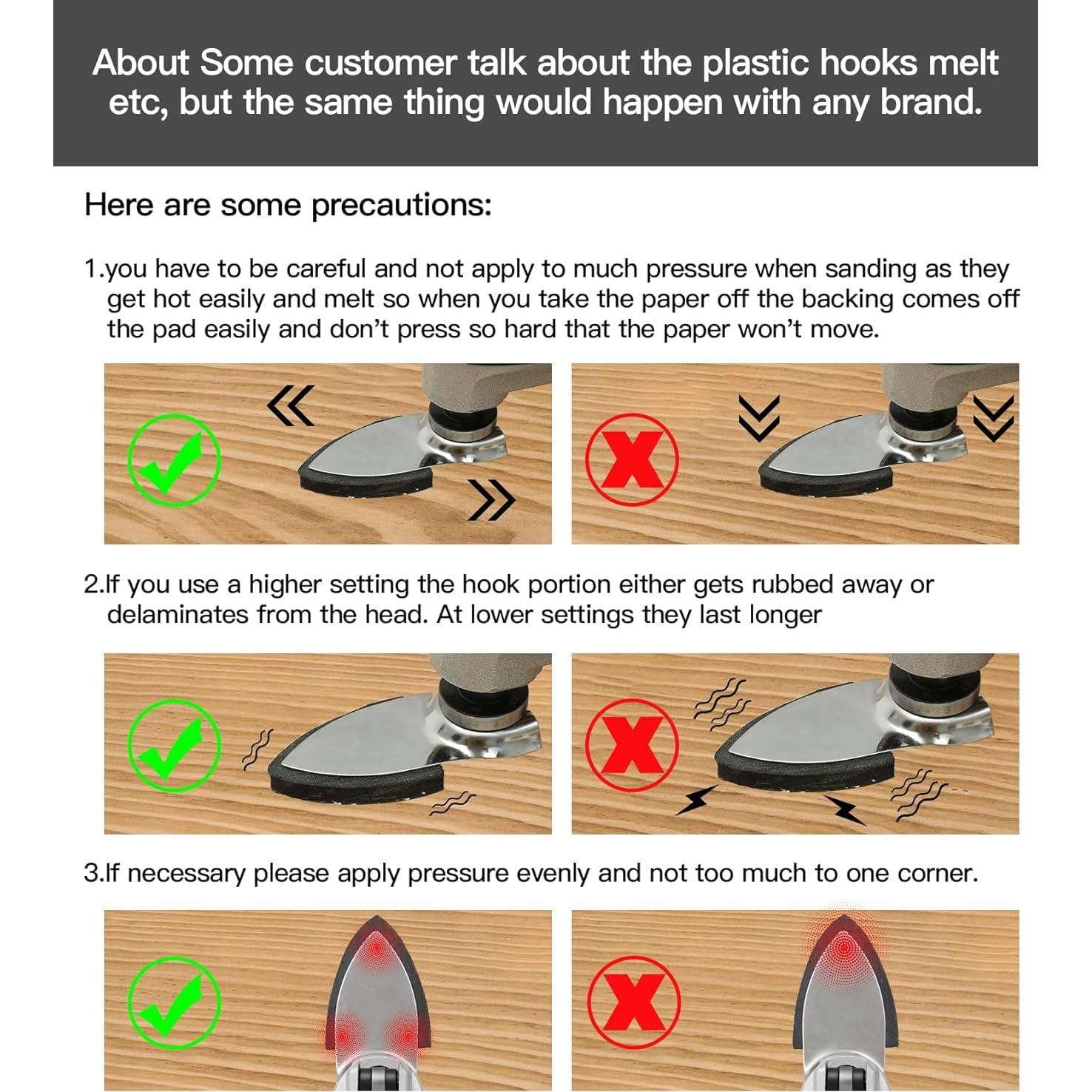 About Some customer talk about the plastic hooks melt etc, but the same thing would happen with any brand.

Here are some precautions:

1.you have to be careful and not apply to much pressure when sanding as they get hot easily and melt so when you take the paper off the backing comes off the pad easily and don't press so hard that the paper won't move.

2.If you use a higher setting the hook portion either gets rubbed away or delaminates from the head. At lower settings they last longer

3.If necessary please apply pressure evenly and not too much to one corner.