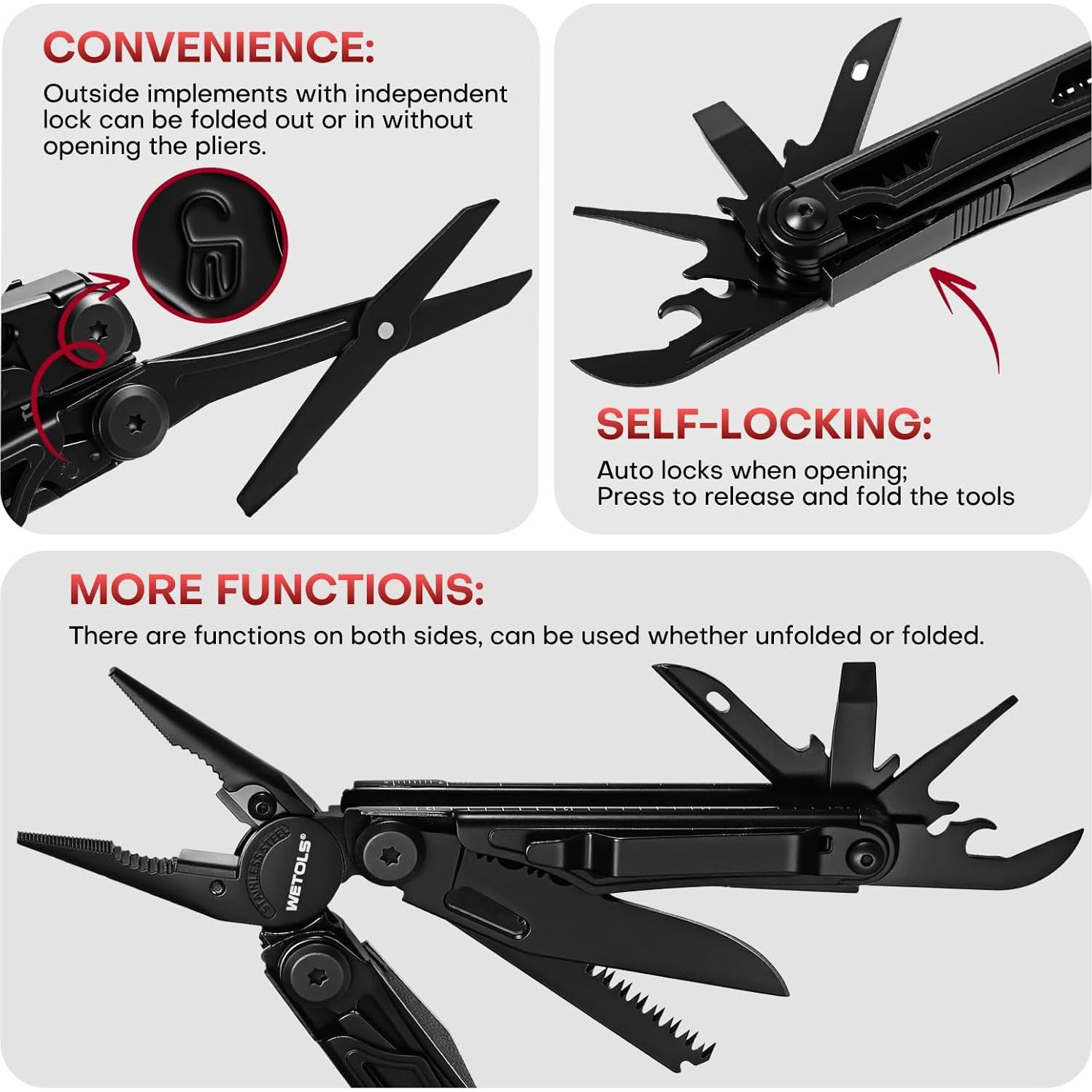 CONVENIENCE:
Outside implements with independent lock can be folded out or in without opening the pliers.

SELF-LOCKING:
Auto locks when opening;
Press to release and fold the tools

MORE FUNCTIONS:
There are functions on both sides, can be used whether unfolded or folded.

STAINLESS STEEL
WETOLS®