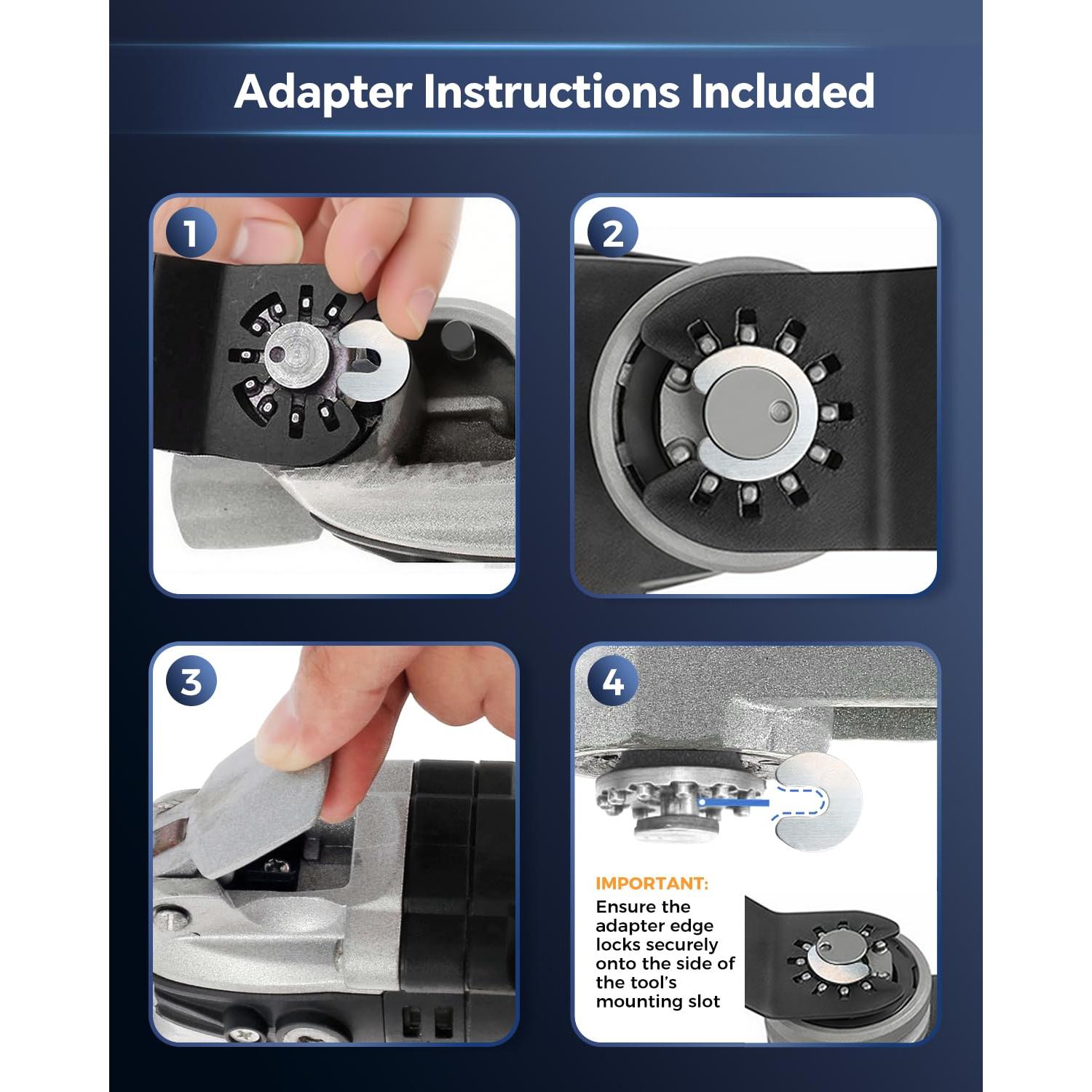 Adapter Instructions Included

1

2

3

4

IMPORTANT:
Ensure the adapter edge locks securely onto the side of the tool's mounting slot