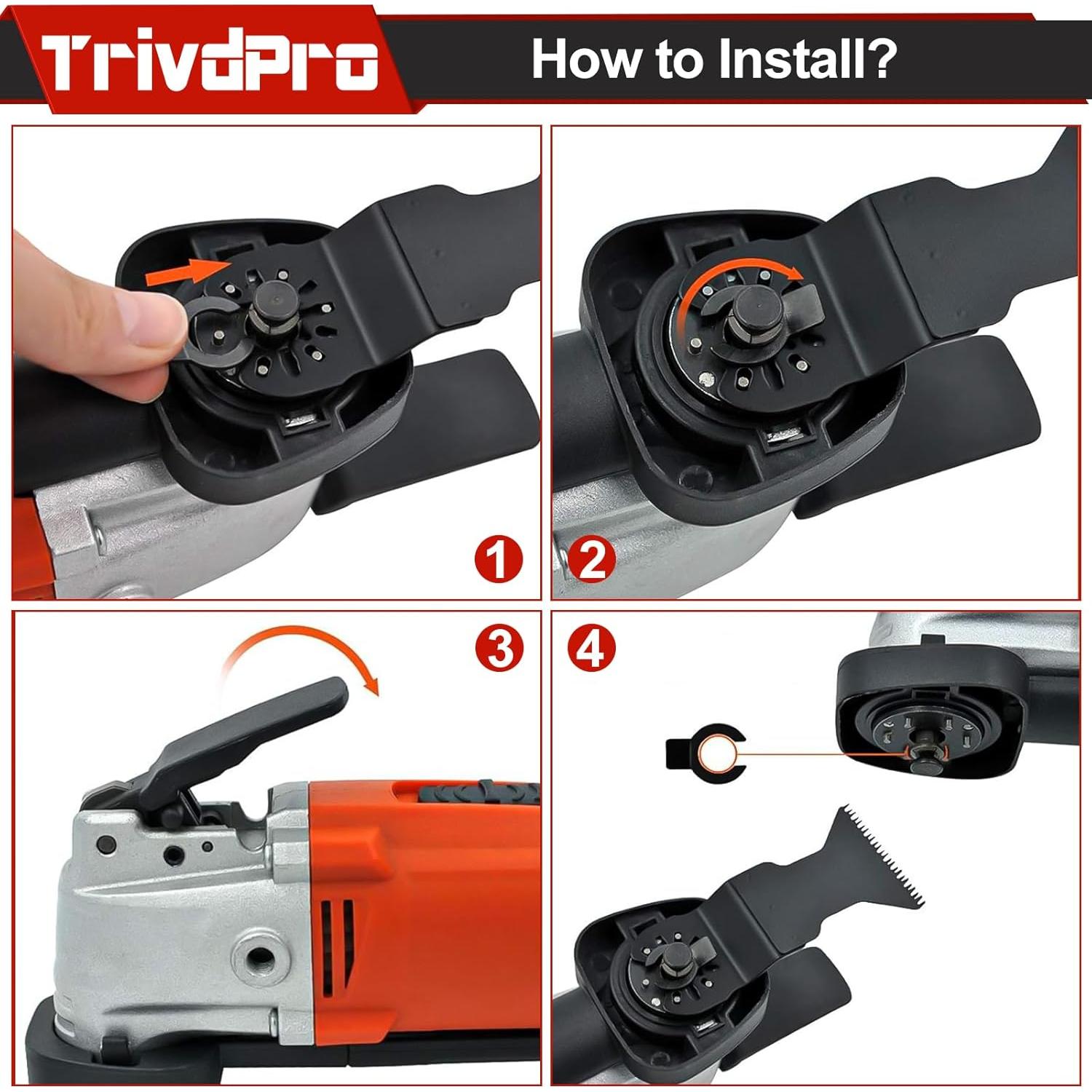 TrivdPro

How to Install?

1

2

3

4