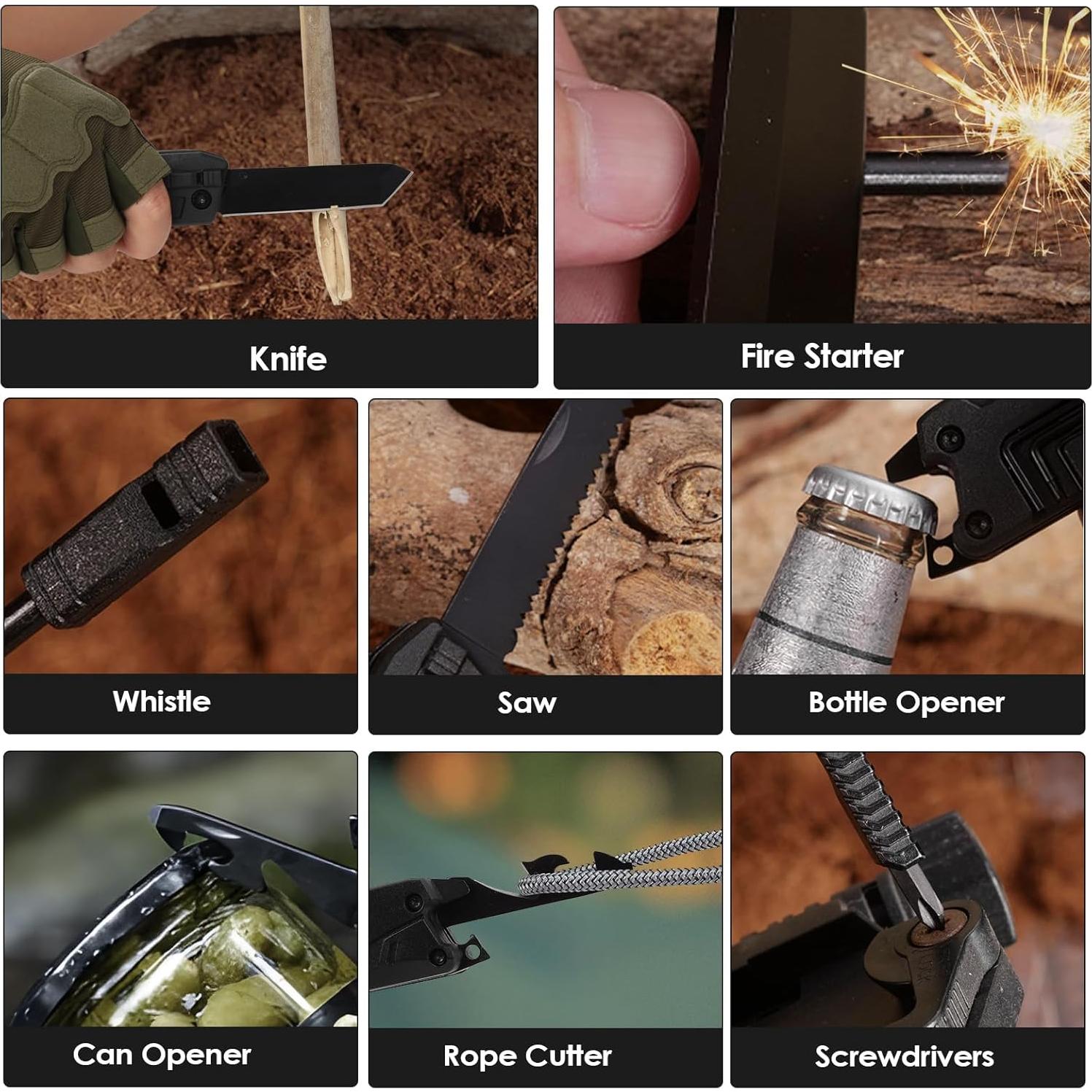 Knife

Fire Starter

Whistle

Saw

Bottle Opener

Can Opener

Rope Cutter

Screwdrivers