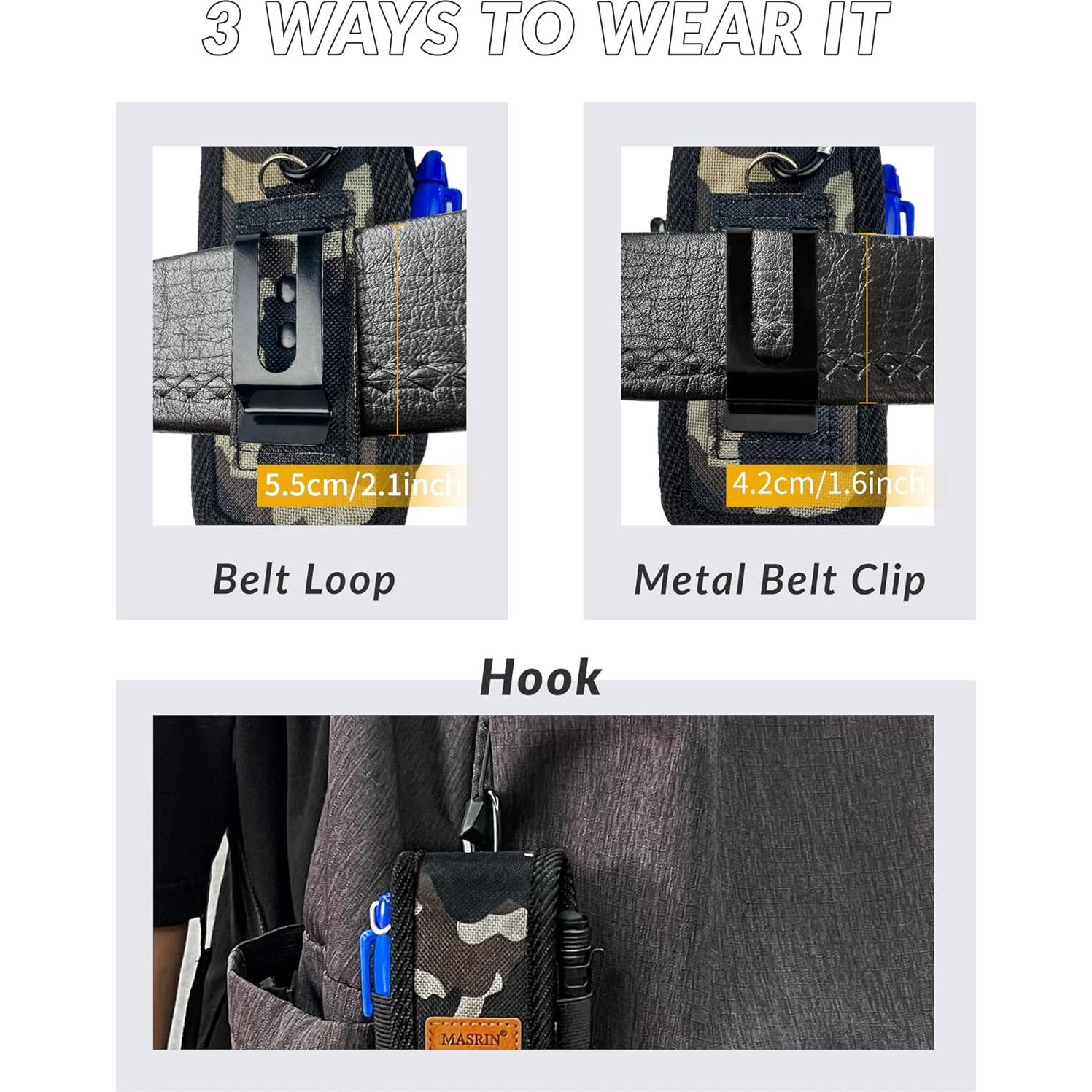 3 WAYS TO WEAR IT

5.5cm/2.1inch

Belt Loop

4.2cm/1.6inch

Metal Belt Clip

Hook

MASRIN®