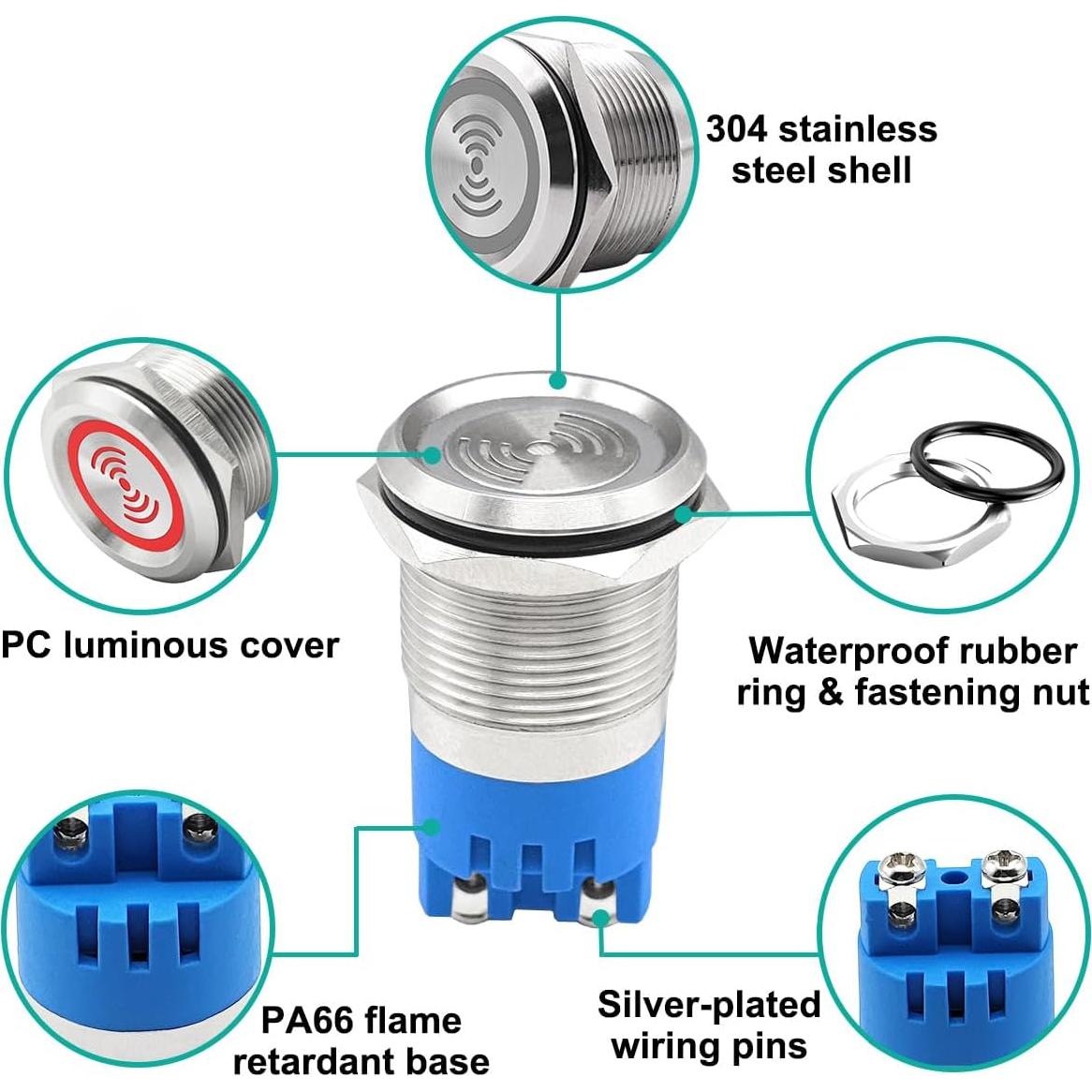 304 stainless steel shell

PC luminous cover

Waterproof rubber ring & fastening nut

PA66 flame retardant base

Silver-plated wiring pins