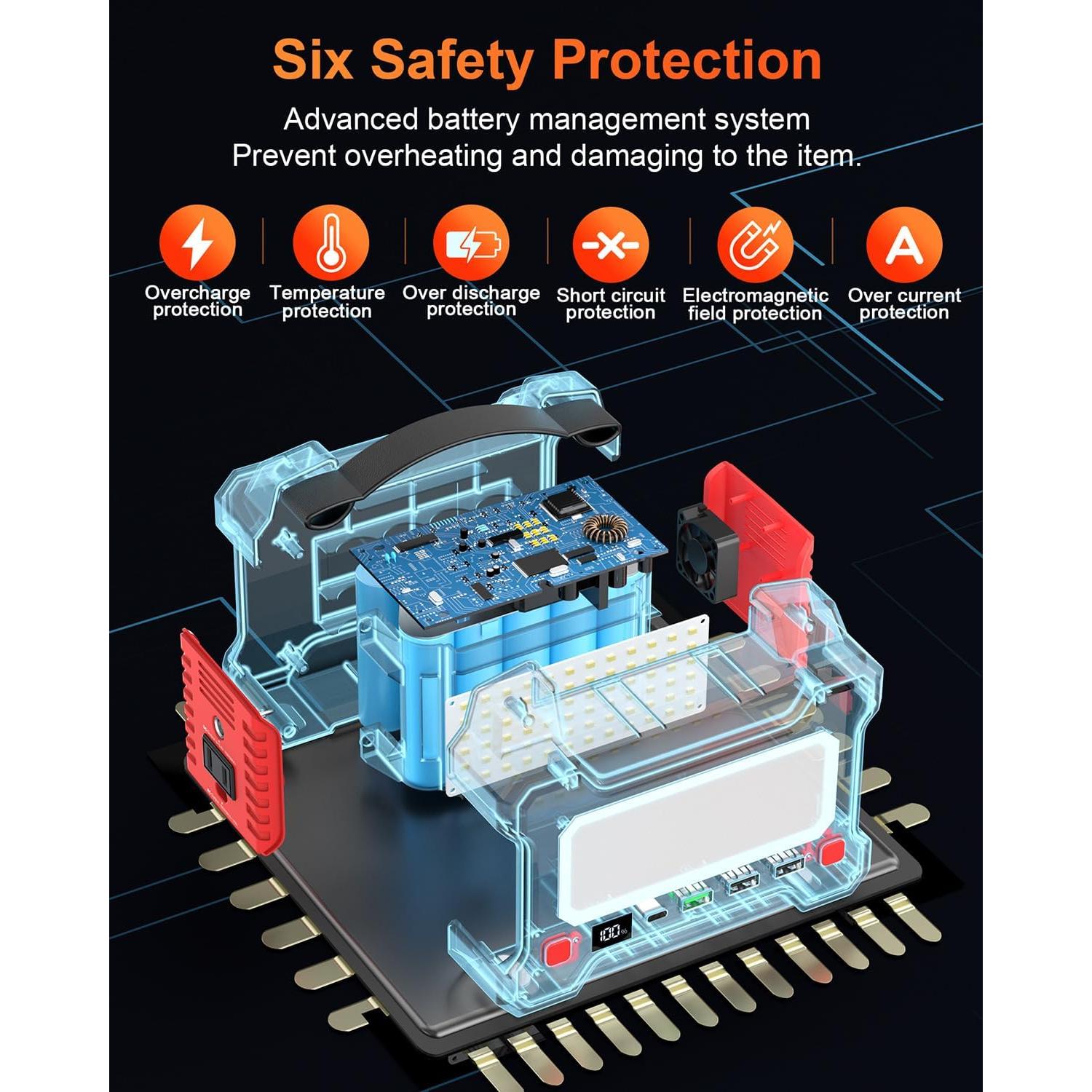 Six Safety Protection

Advanced battery management system
Prevent overheating and damaging to the item.

A

Overcharge protection

Temperature protection

Over discharge protection

Short circuit protection

Electromagnetic field protection

Over current protection

100%