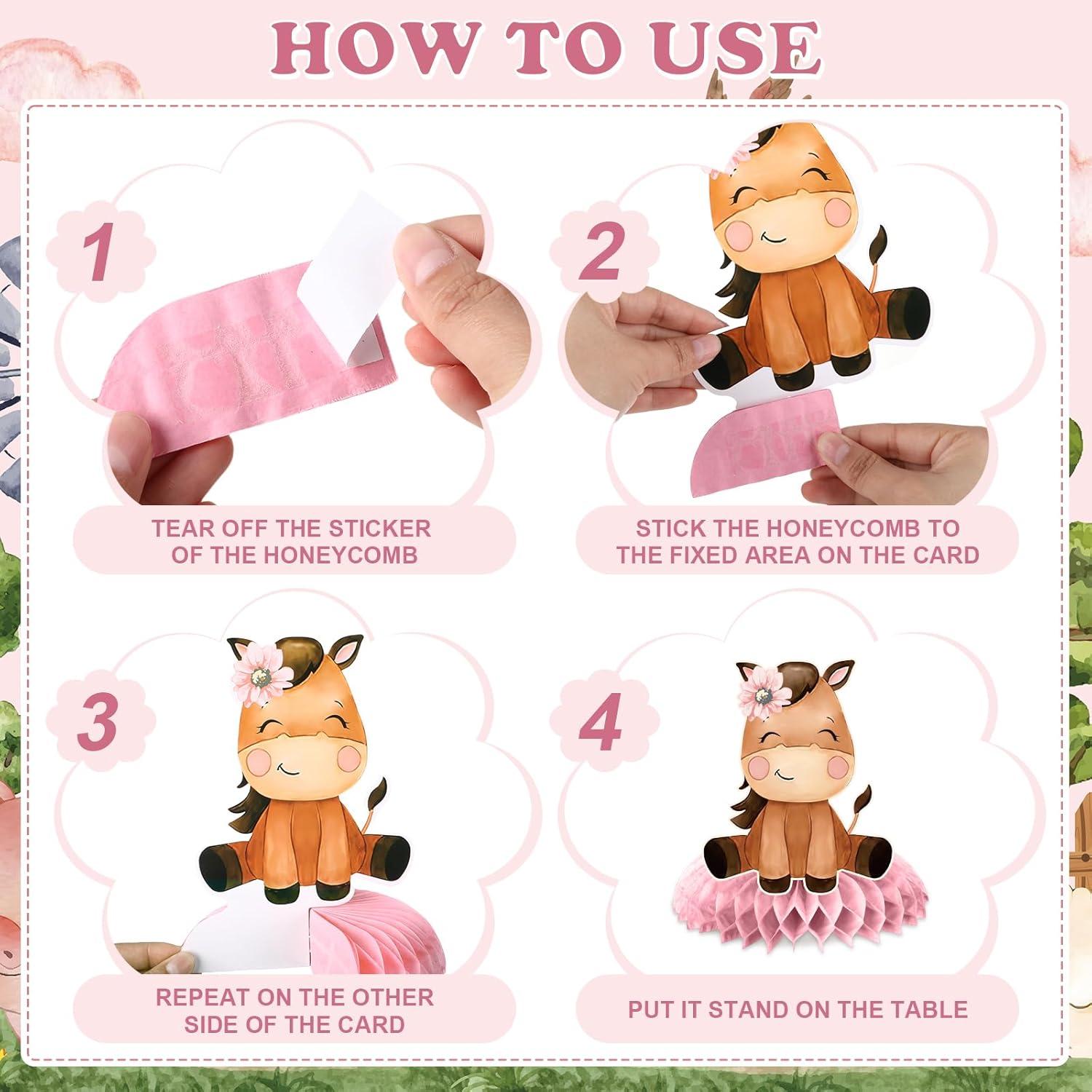 HOW TO USE

1

TEAR OFF THE STICKER OF THE HONEYCOMB

2

STICK THE HONEYCOMB TO THE FIXED AREA ON THE CARD

3

REPEAT ON THE OTHER SIDE OF THE CARD

4

PUT IT STAND ON THE TABLE