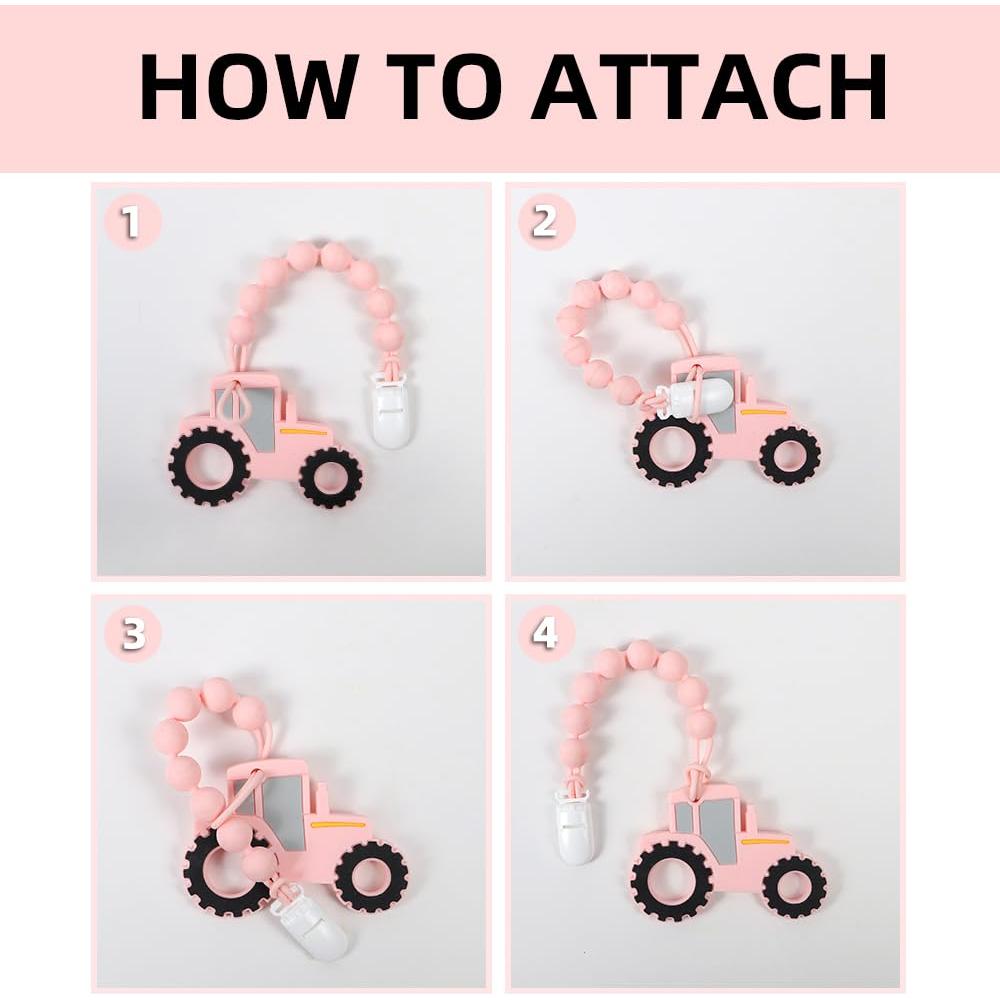 HOW TO ATTACH

1

2

3

4