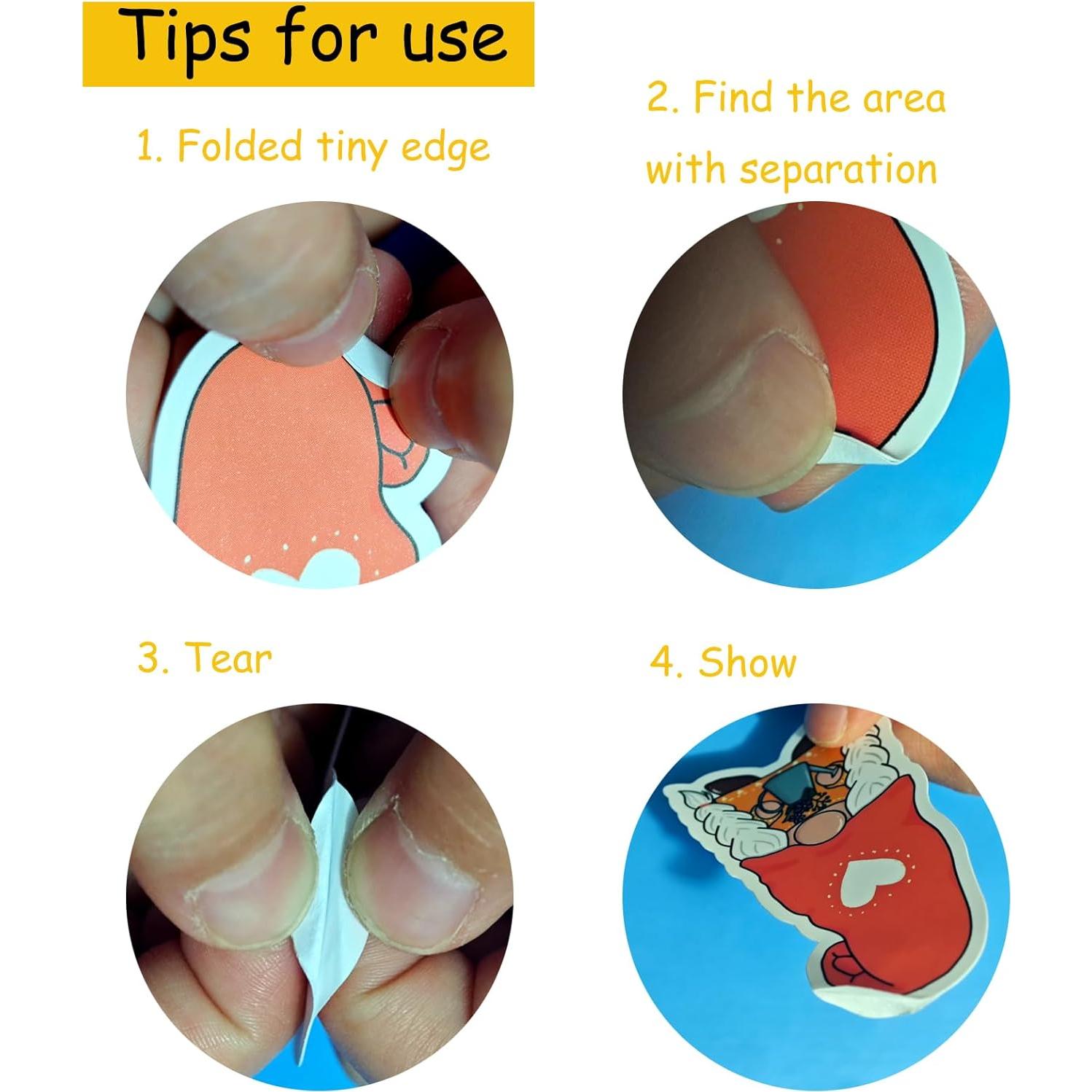 Tips for use

1. Folded tiny edge

2. Find the area with separation

3. Tear

4. Show