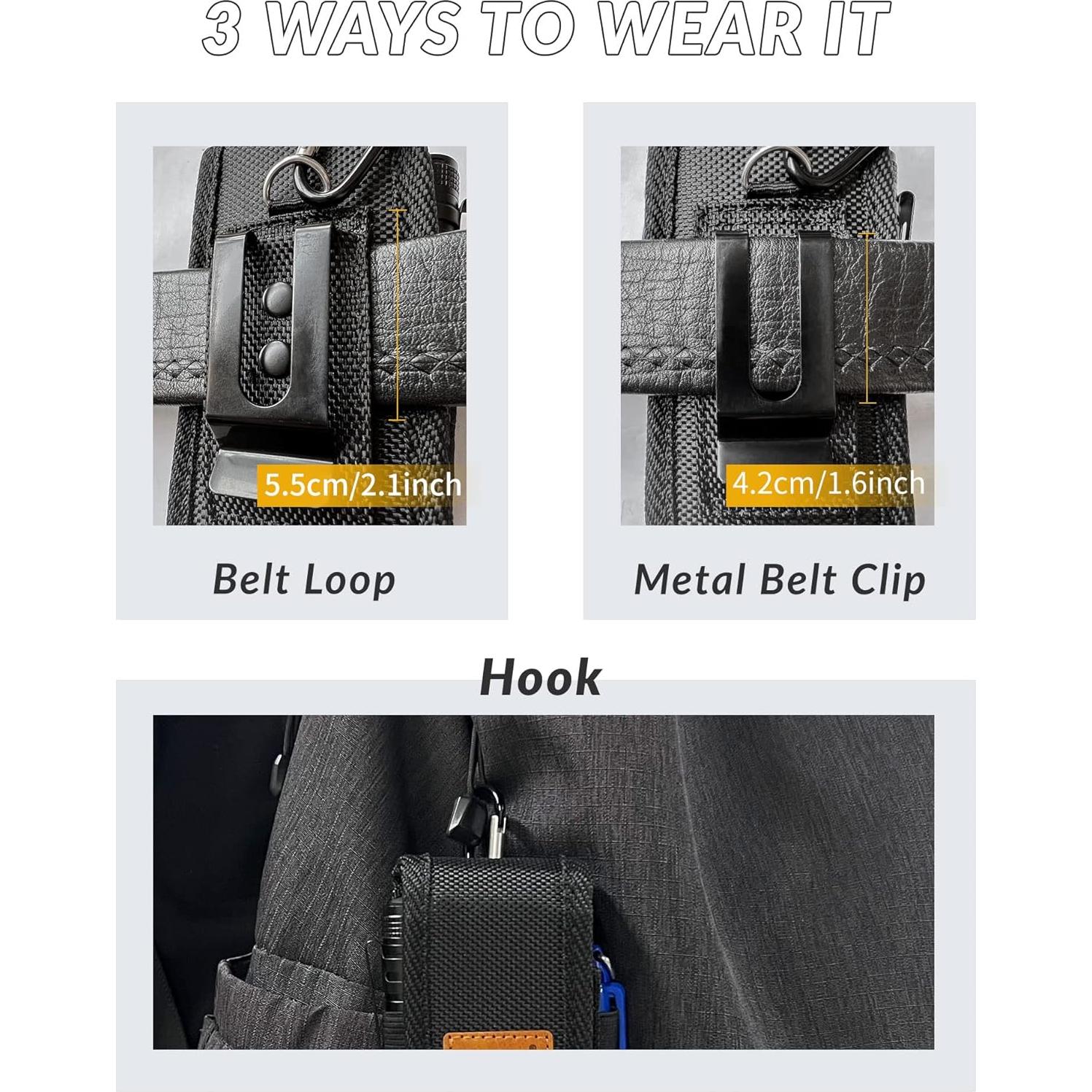 3 WAYS TO WEAR IT

5.5cm/2.1inch

Belt Loop

4.2cm/1.6inch

Metal Belt Clip

Hook