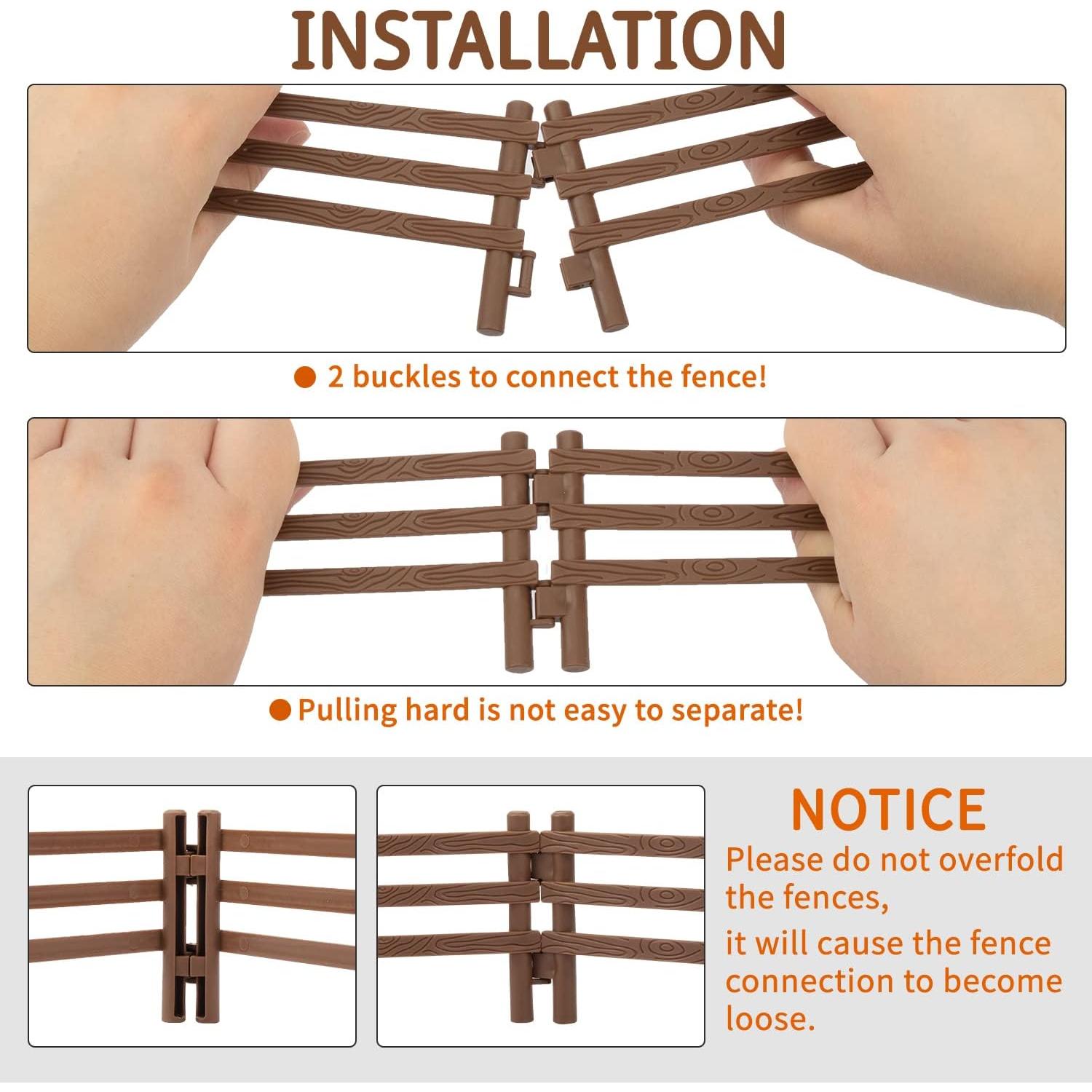 INSTALLATION

● 2 buckles to connect the fence!

● Pulling hard is not easy to separate!

NOTICE

Please do not overfold the fences,
it will cause the fence connection to become loose.