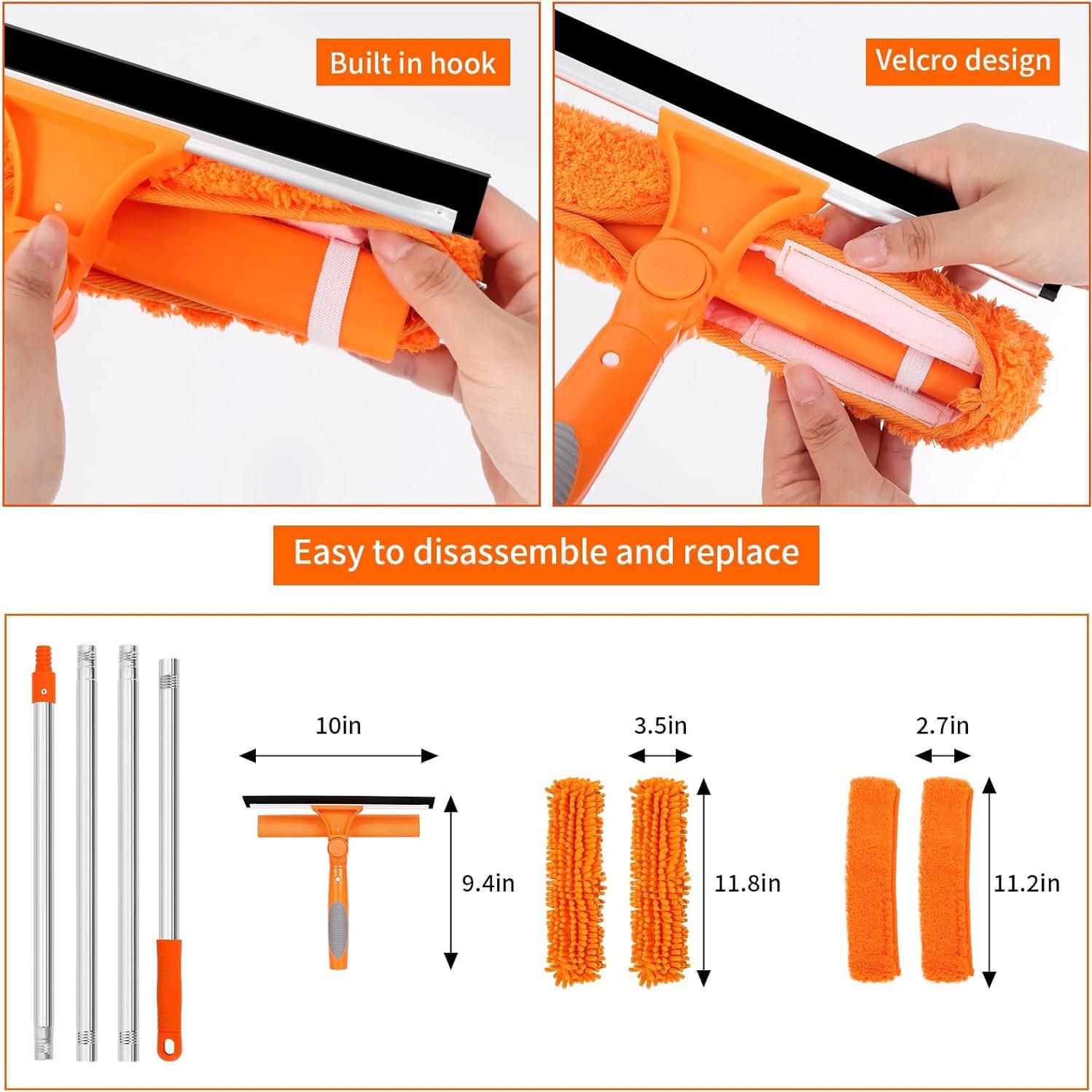 Built in hook

Velcro design

Easy to disassemble and replace

10in

9.4in

3.5in

11.8in

2.7in

11.2in