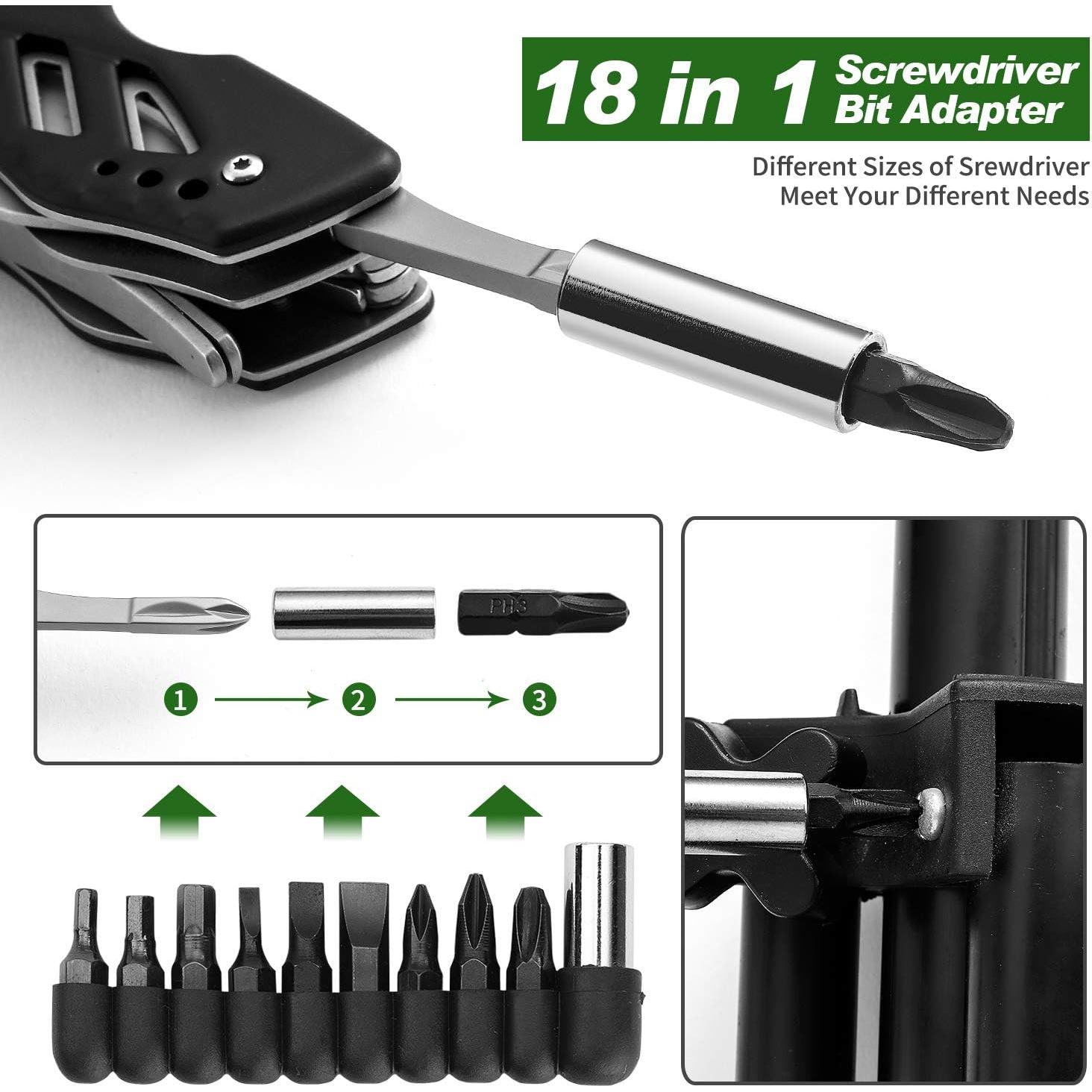 18 in 1 Screwdriver Bit Adapter

Different Sizes of Srewdriver Meet Your Different Needs

PH3

1
2
3