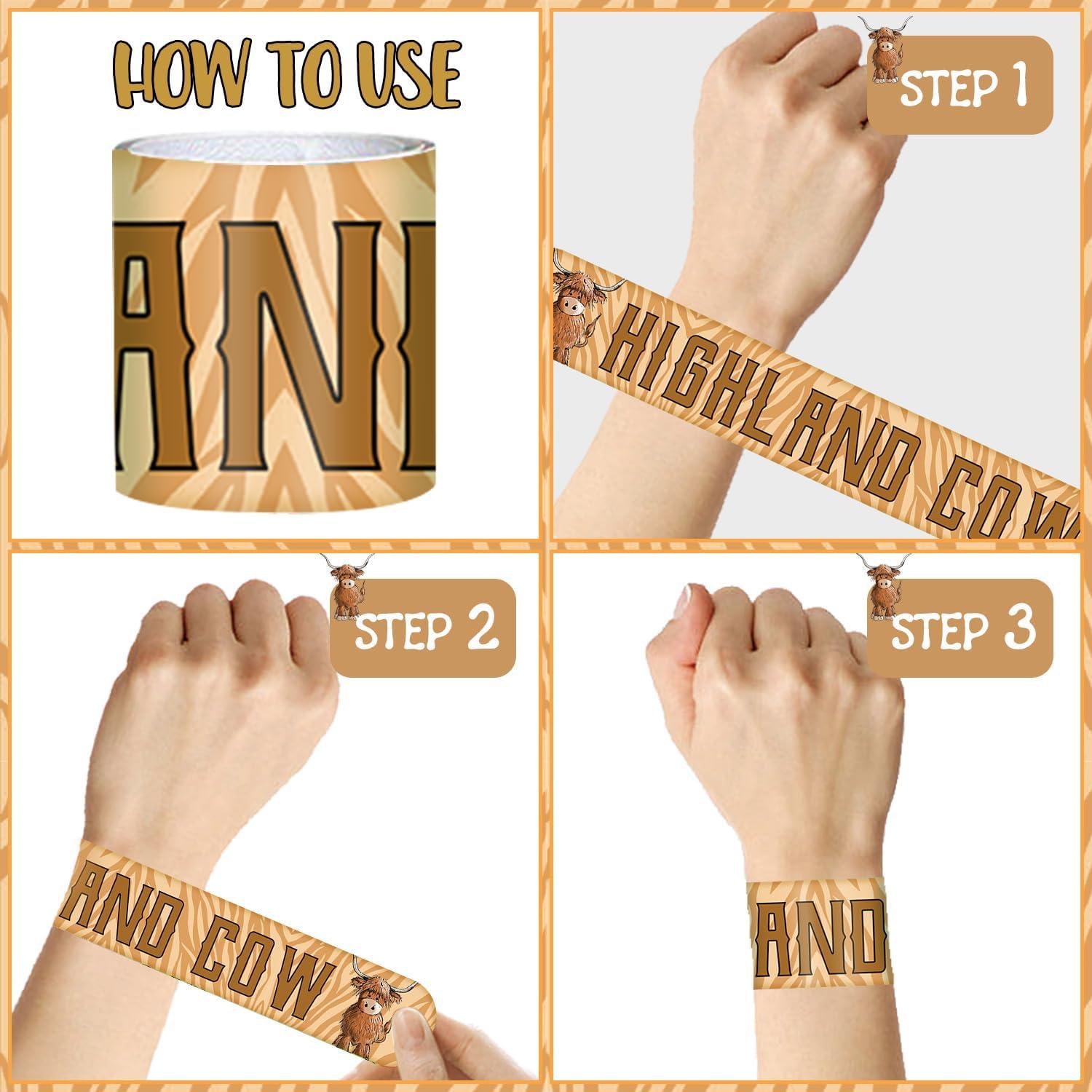 HOW TO USE

ANI

STEP 1

HIGHLAND COW

STEP 2

AND COW

STEP 3

AND