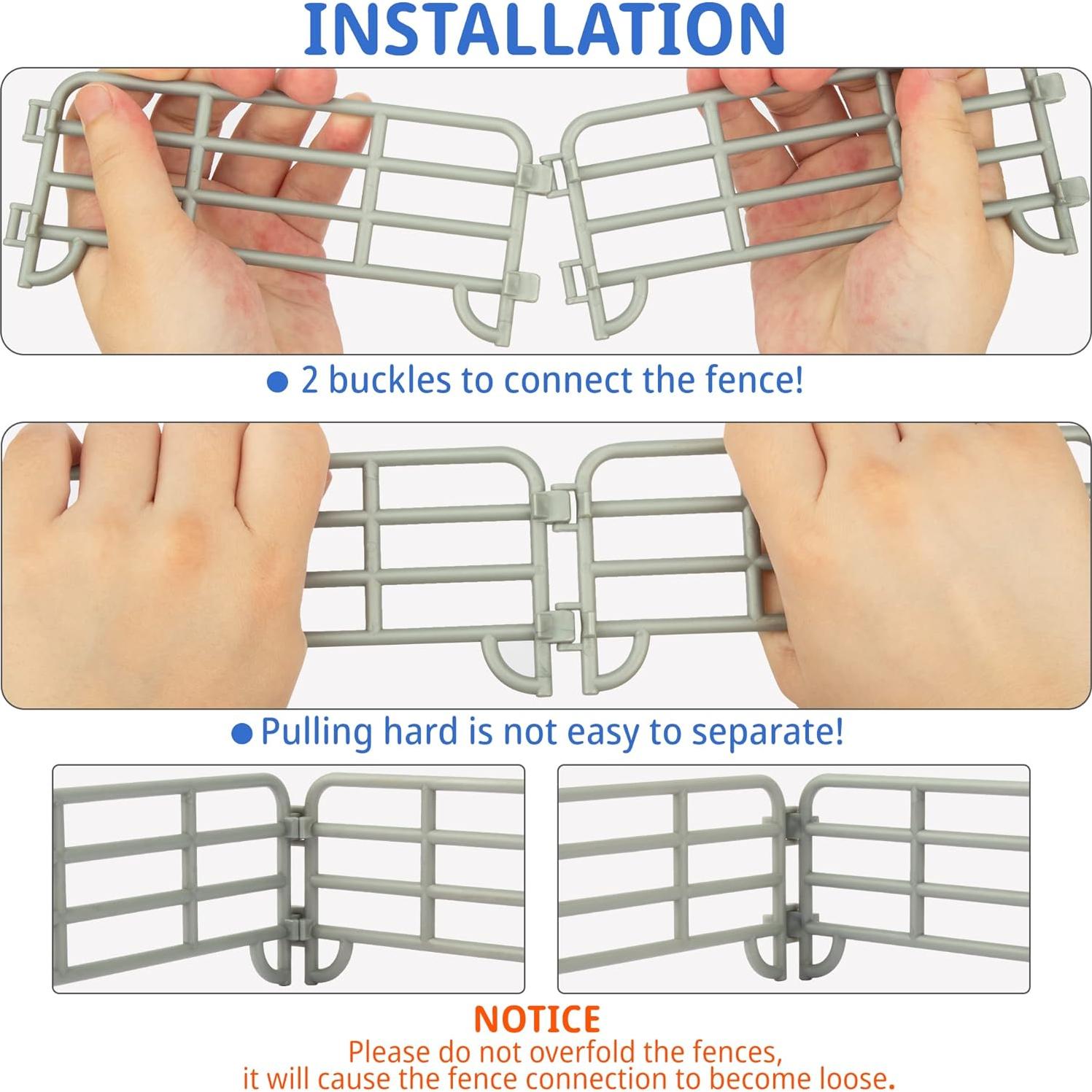 INSTALLATION

● 2 buckles to connect the fence!

● Pulling hard is not easy to separate!

NOTICE
Please do not overfold the fences, it will cause the fence connection to become loose.