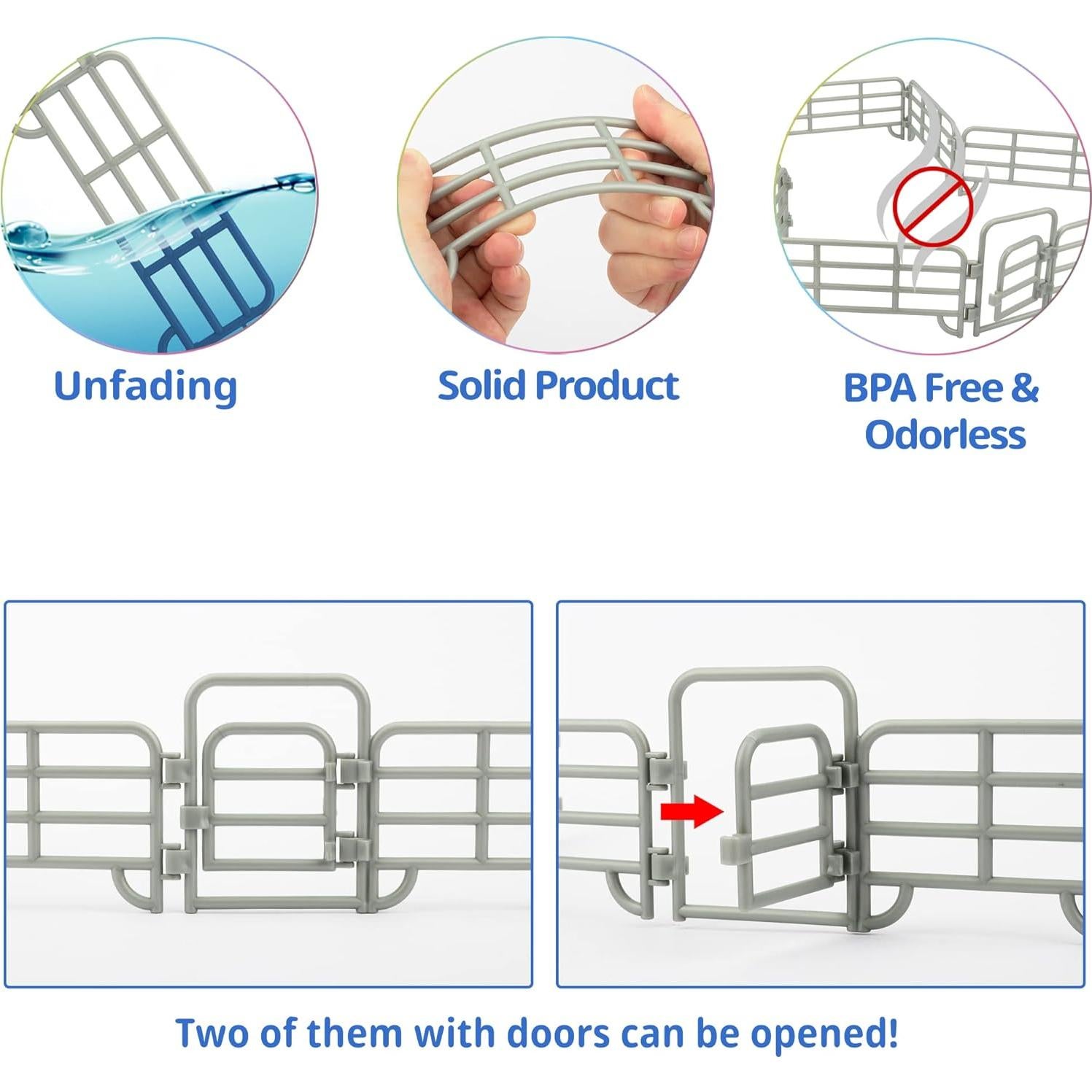 Unfading

Solid Product

BPA Free & Odorless

Two of them with doors can be opened!