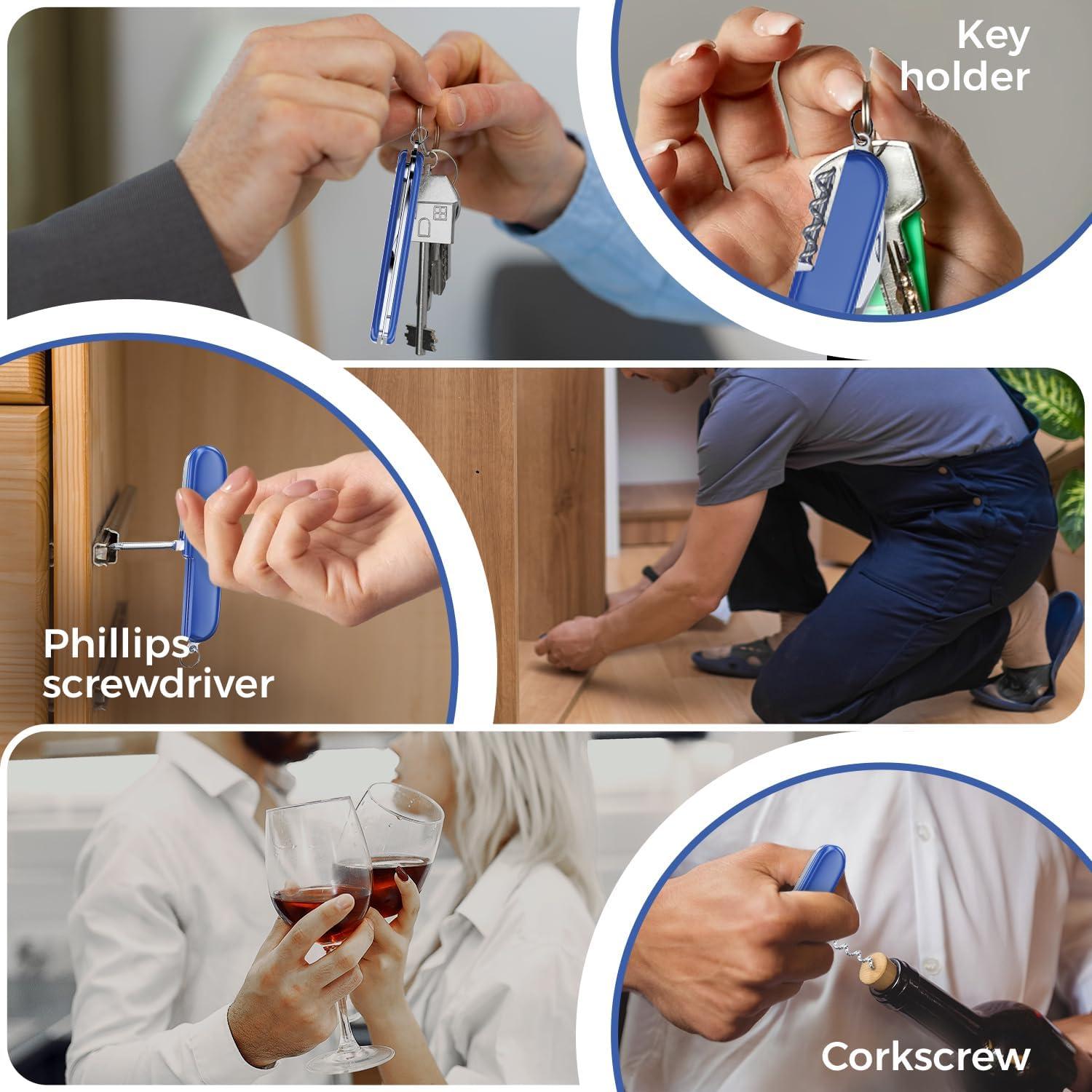 Key holder

Phillips screwdriver

Corkscrew