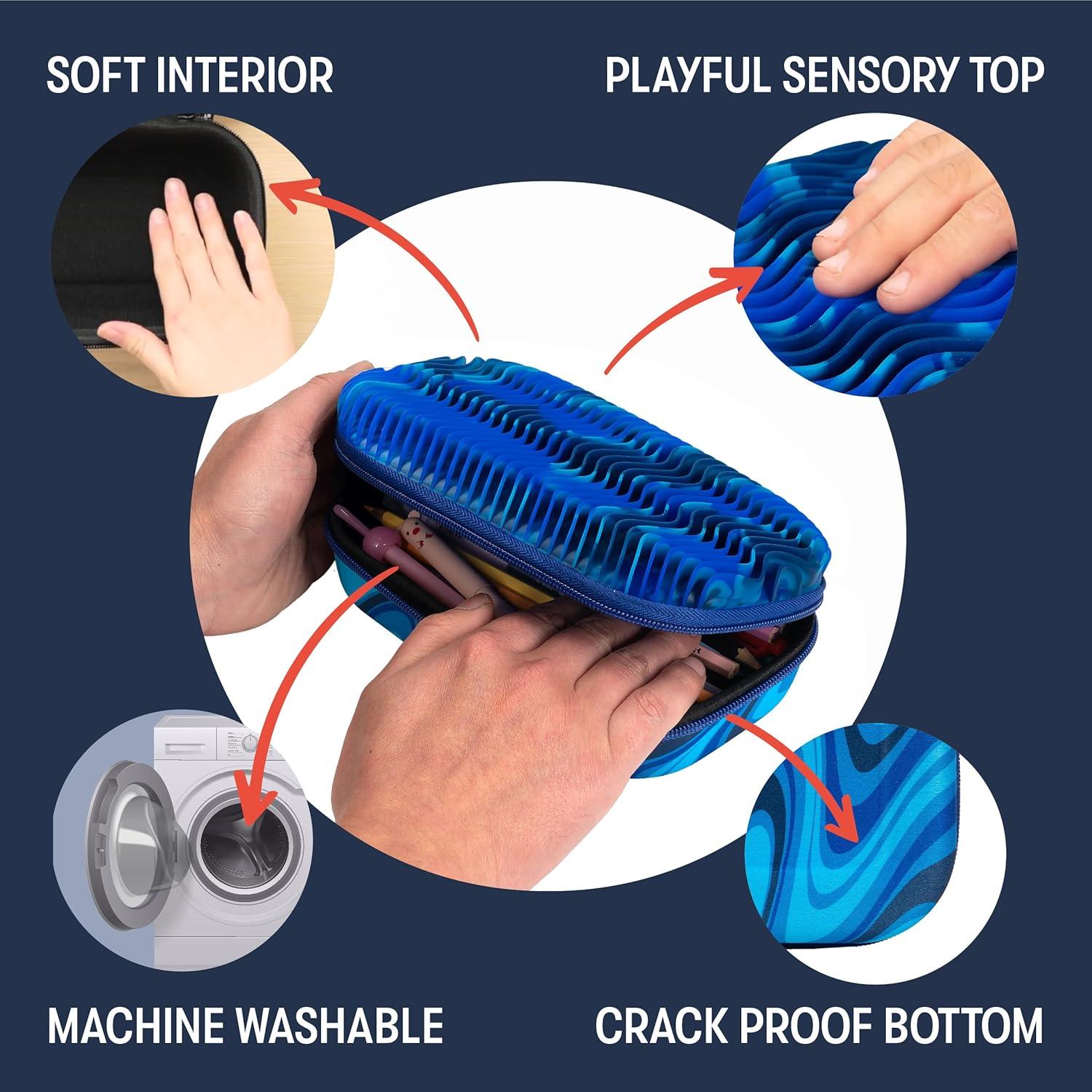 SOFT INTERIOR

PLAYFUL SENSORY TOP

MACHINE WASHABLE

CRACK PROOF BOTTOM