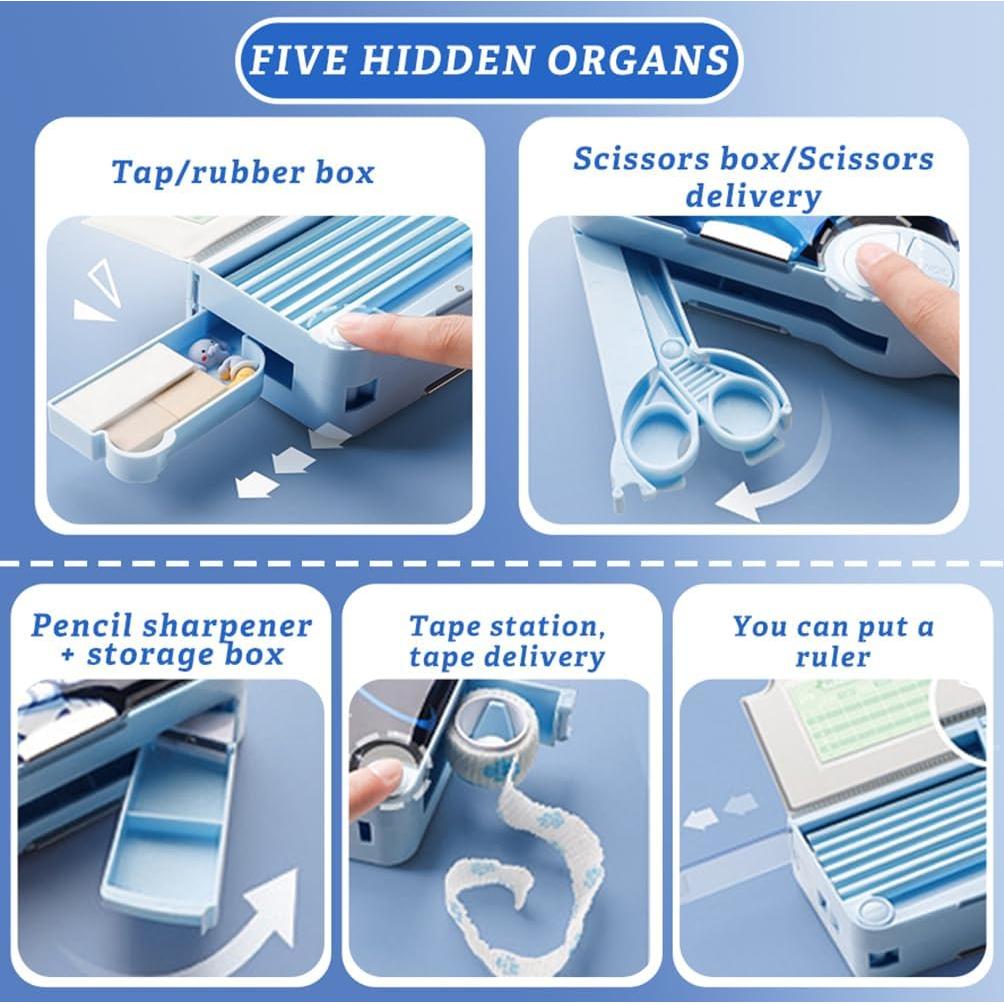 FIVE HIDDEN ORGANS

Tap/rubber box

Scissors box/Scissors delivery

Pencil sharpener + storage box

Tape station, tape delivery

You can put a ruler