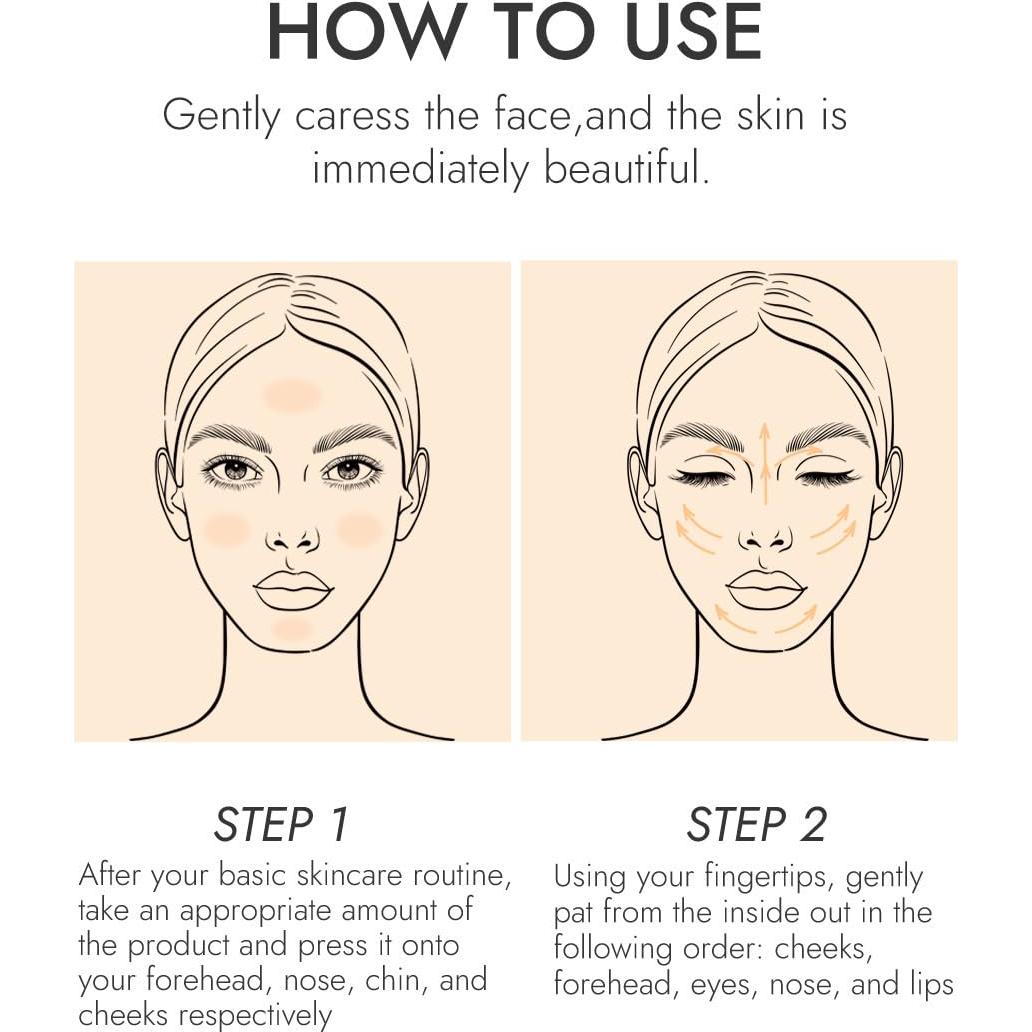 HOW TO USE

Gently caress the face,and the skin is immediately beautiful.

STEP 1

After your basic skincare routine, take an appropriate amount of the product and press it onto your forehead, nose, chin, and cheeks respectively

STEP 2

Using your fingertips, gently pat from the inside out in the following order: cheeks, forehead, eyes, nose, and lips