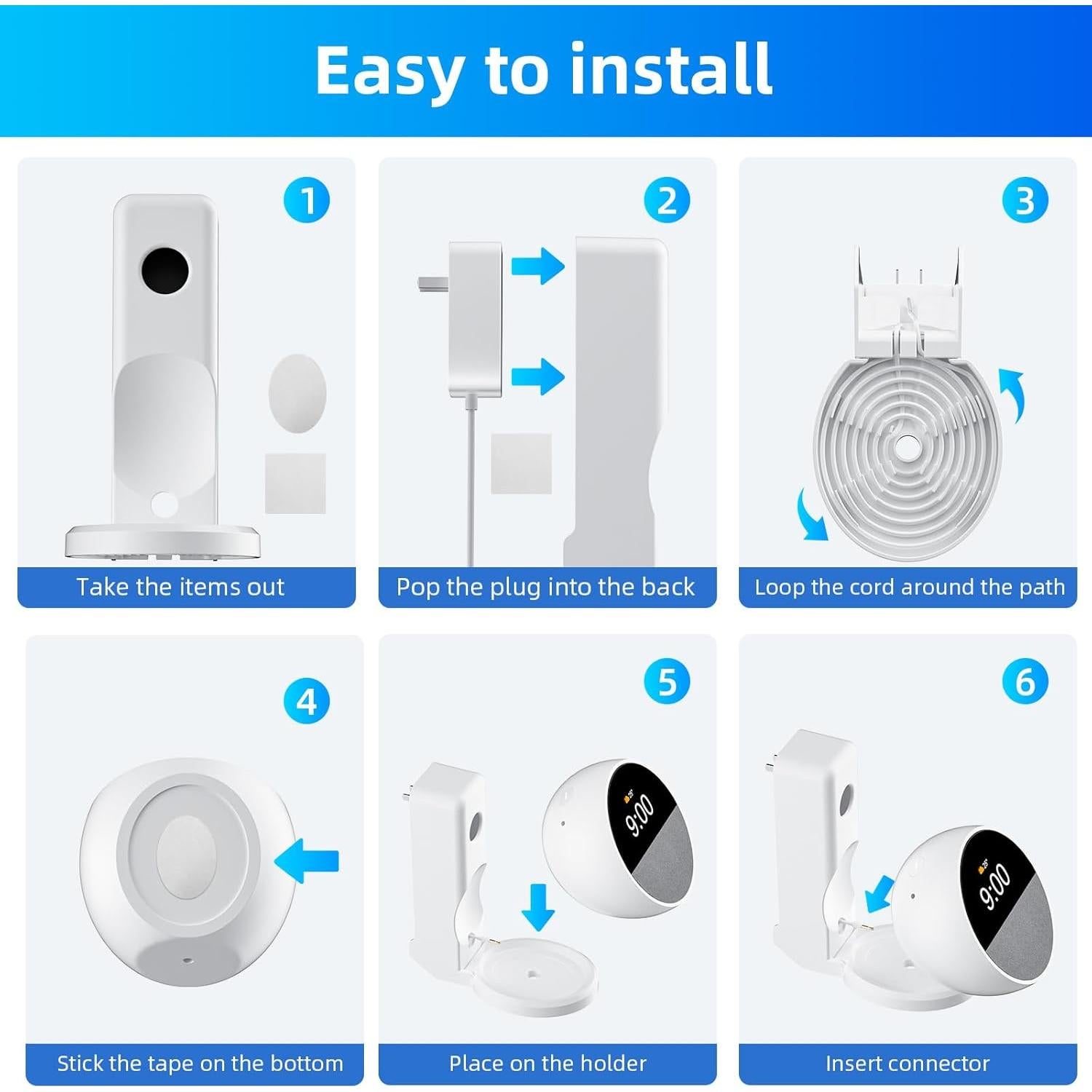 Easy to install

1
Take the items out

2
Pop the plug into the back

3
Loop the cord around the path

4
Stick the tape on the bottom

5
9:00
Place on the holder

6
9:00
Insert connector