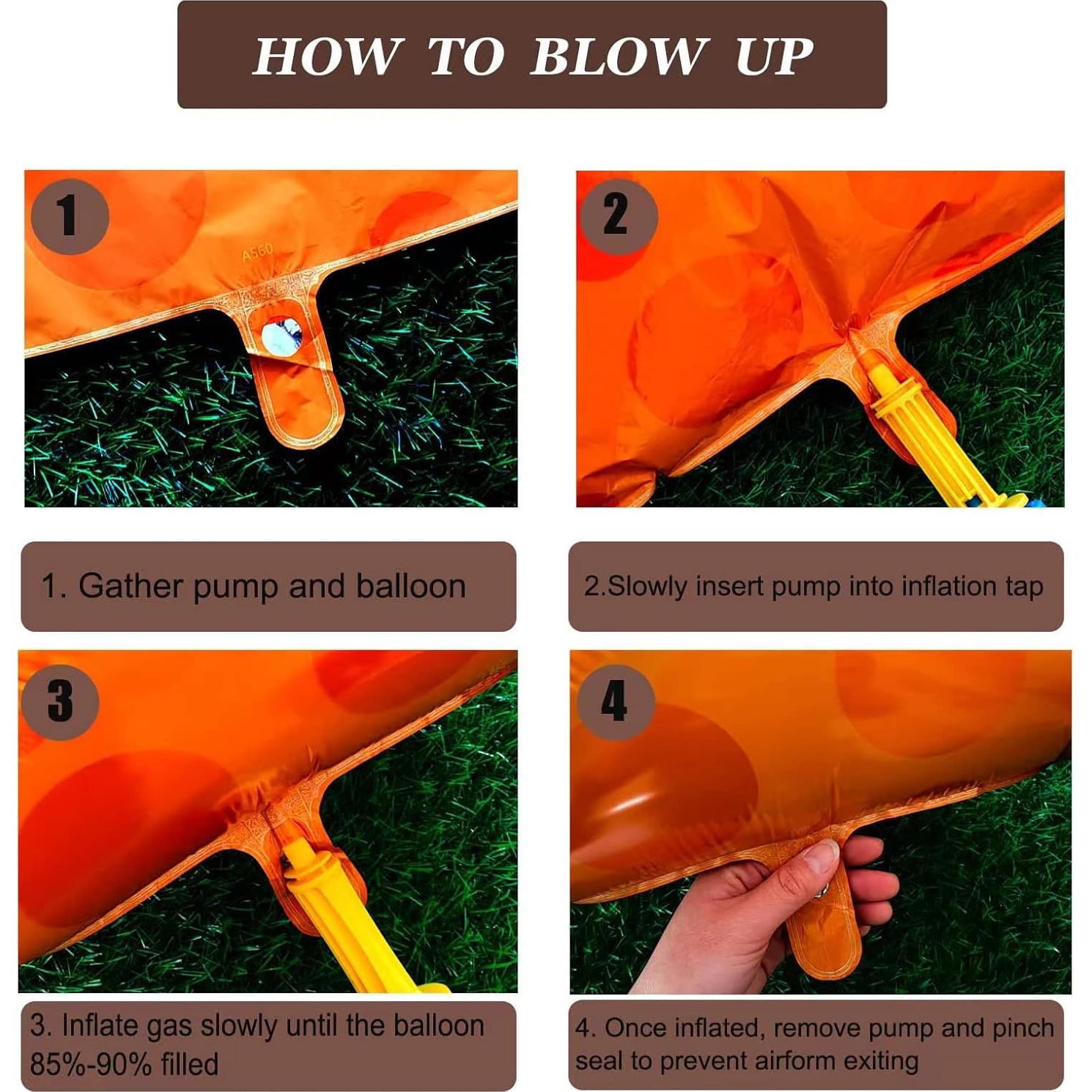 HOW TO BLOW UP

1

A560

2

1. Gather pump and balloon

2.Slowly insert pump into inflation tap

3

4

3. Inflate gas slowly until the balloon 85%-90% filled

4. Once inflated, remove pump and pinch seal to prevent airform exiting