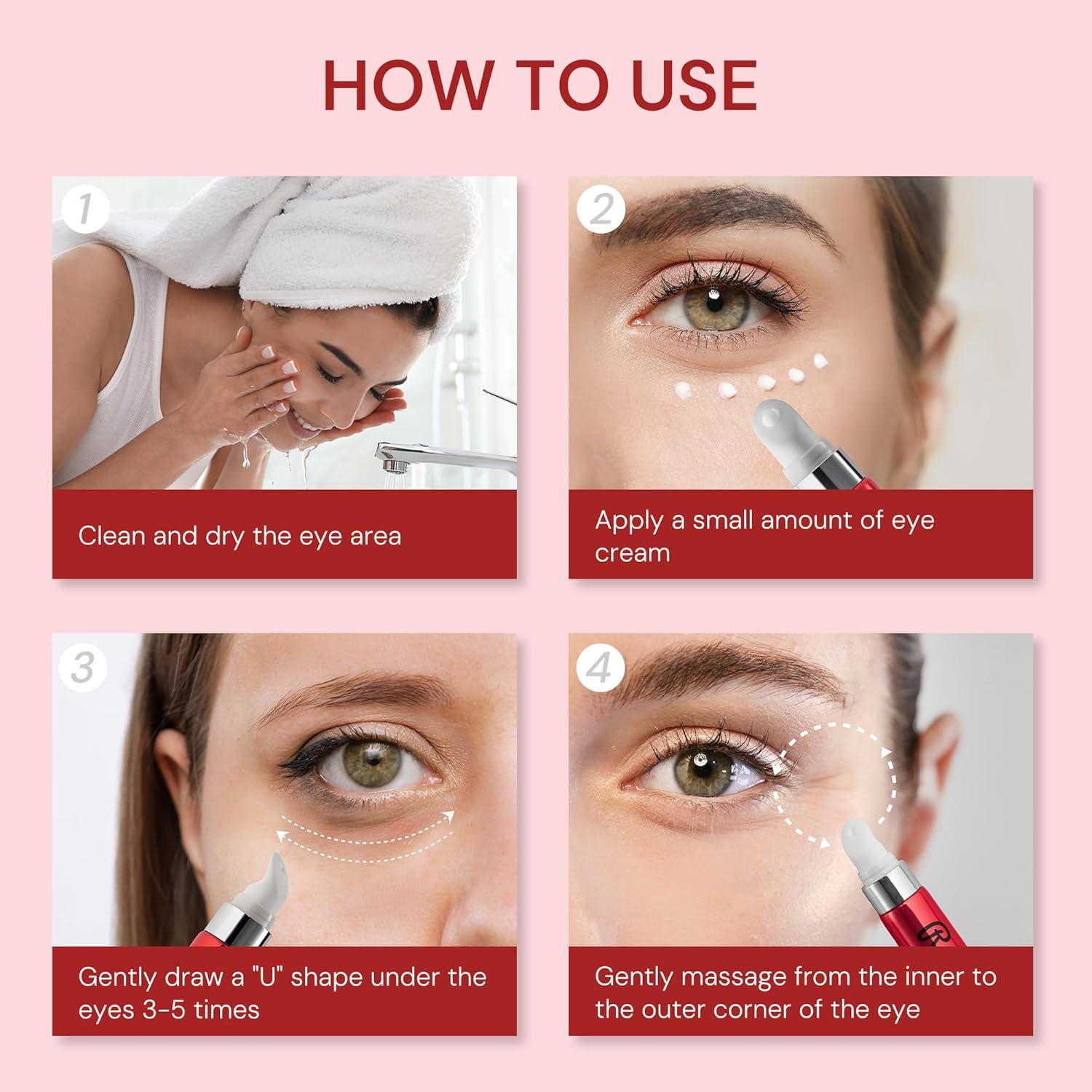 HOW TO USE

1

Clean and dry the eye area

2

Apply a small amount of eye cream

3

Gently draw a "U" shape under the eyes 3-5 times

4

Gently massage from the inner to the outer corner of the eye