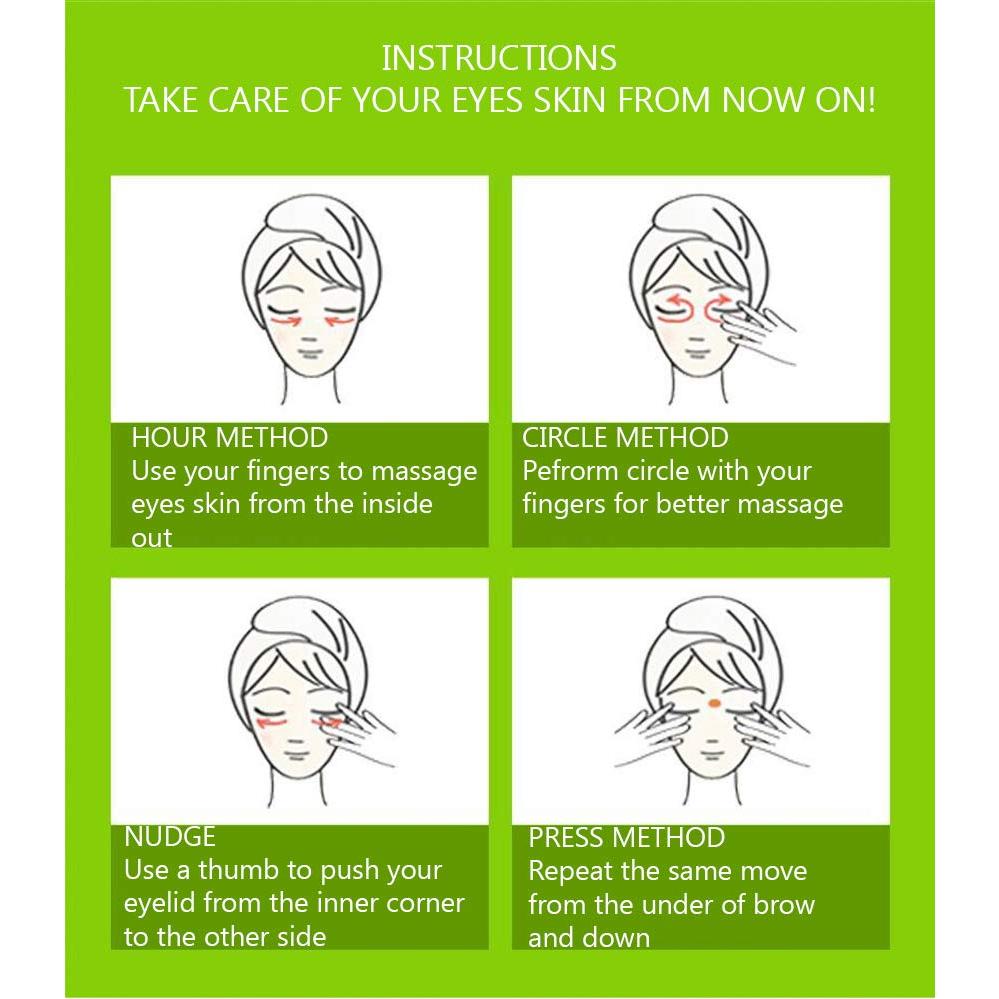 INSTRUCTIONS
TAKE CARE OF YOUR EYES SKIN FROM NOW ON!

HOUR METHOD
Use your fingers to massage eyes skin from the inside out

CIRCLE METHOD
Pefrorm circle with your fingers for better massage

NUDGE
Use a thumb to push your eyelid from the inner corner to the other side

PRESS METHOD
Repeat the same move from the under of brow and down