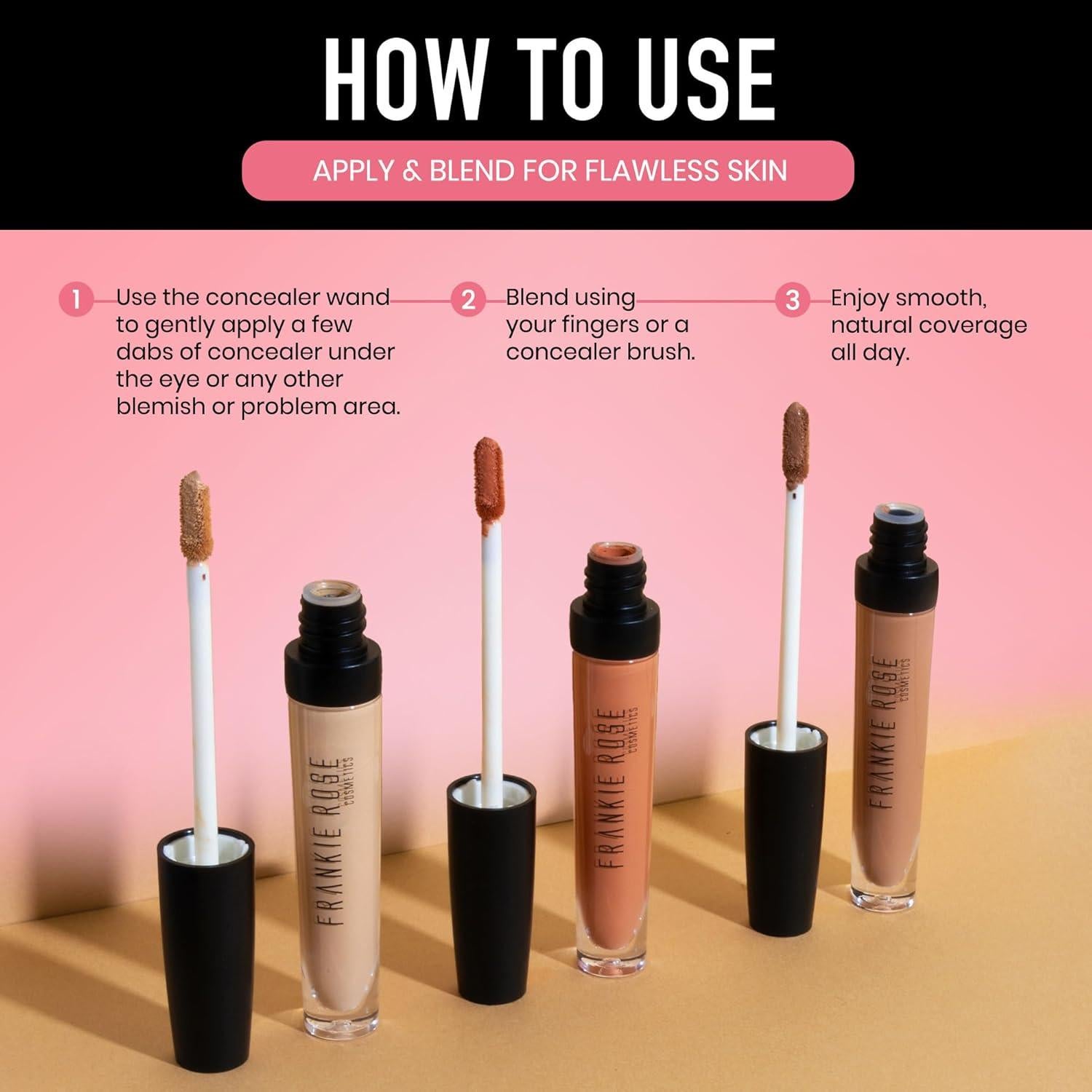 HOW TO USE

APPLY & BLEND FOR FLAWLESS SKIN

1 Use the concealer wand to gently apply a few dabs of concealer under the eye or any other blemish or problem area.

2 Blend using your fingers or a concealer brush.

3 Enjoy smooth, natural coverage all day.

FRANKIE ROSE COSMETICS

FRANKIE ROSE COSMETICS

FRANKIE ROSE COSMETICS