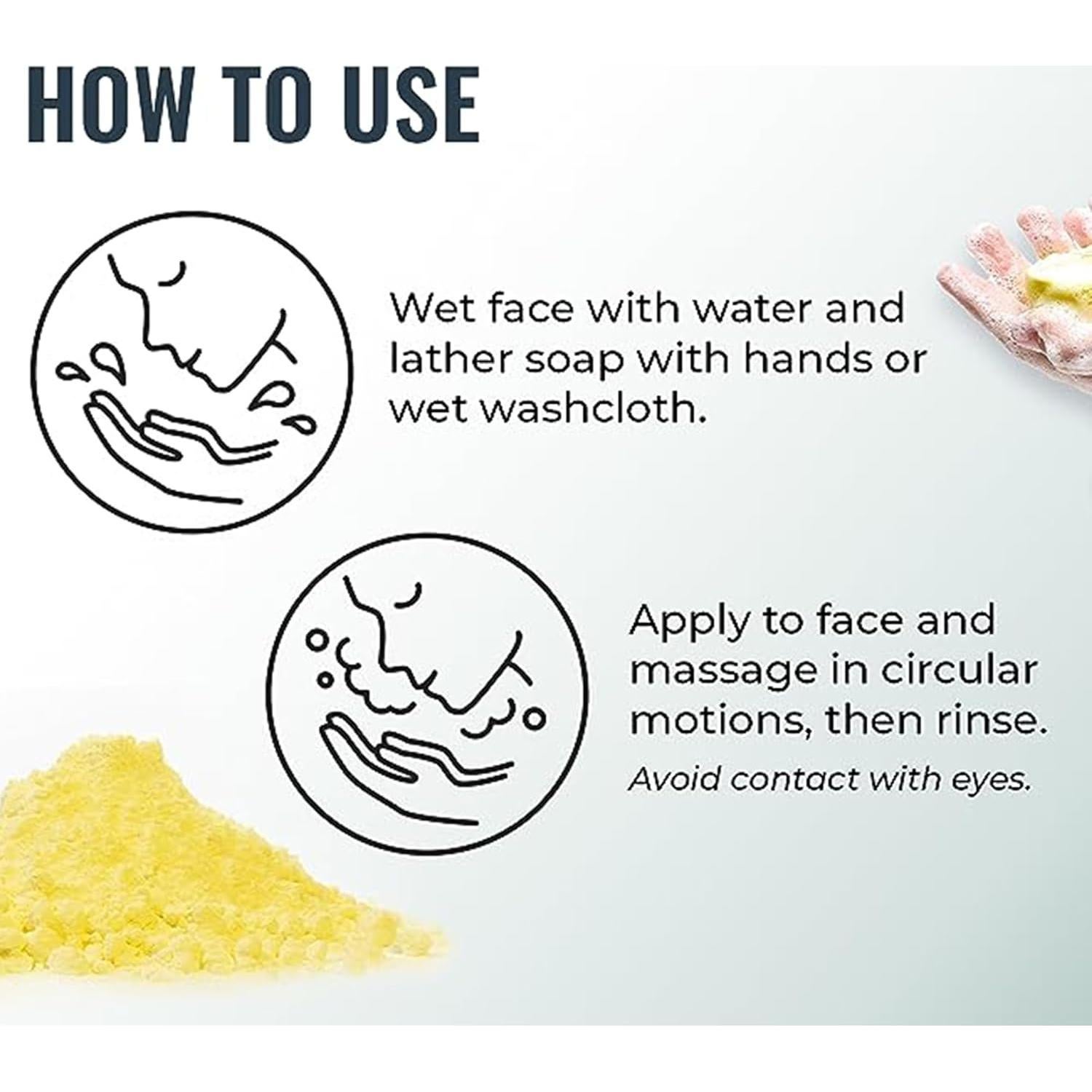 HOW TO USE

Wet face with water and lather soap with hands or wet washcloth.

Apply to face and massage in circular motions, then rinse.

Avoid contact with eyes.